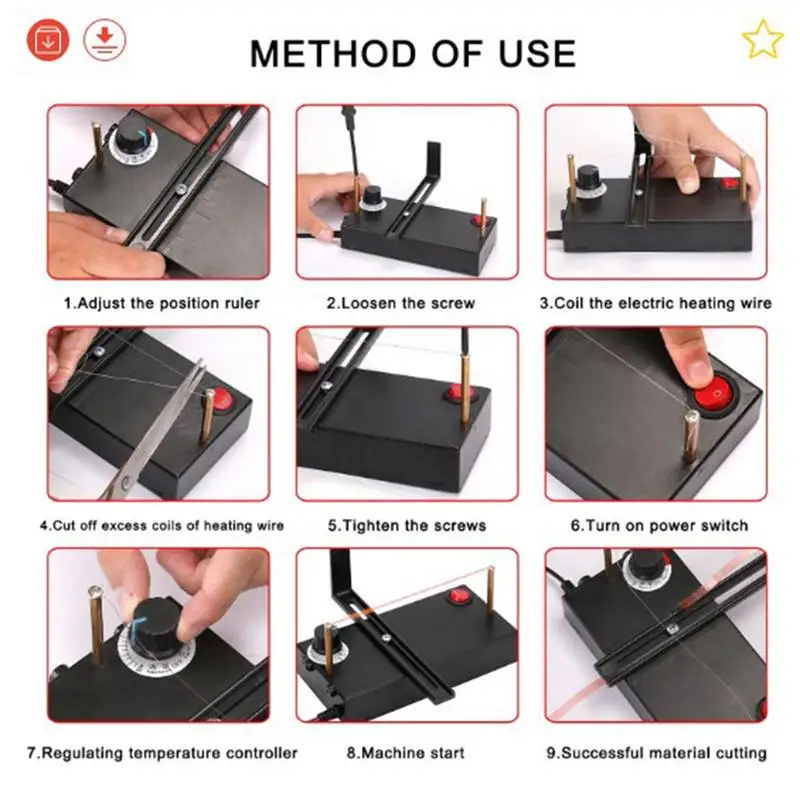 METHOD OF USE

1.Adjust the position ruler

2.Loosen the screw

3.Coil the electric heating wire

4.Cut off excess coils of heating wire

5.Tighten the screws

6.Turn on power switch

7.Regulating temperature controller

8.Machine start

9.Successful material cutting