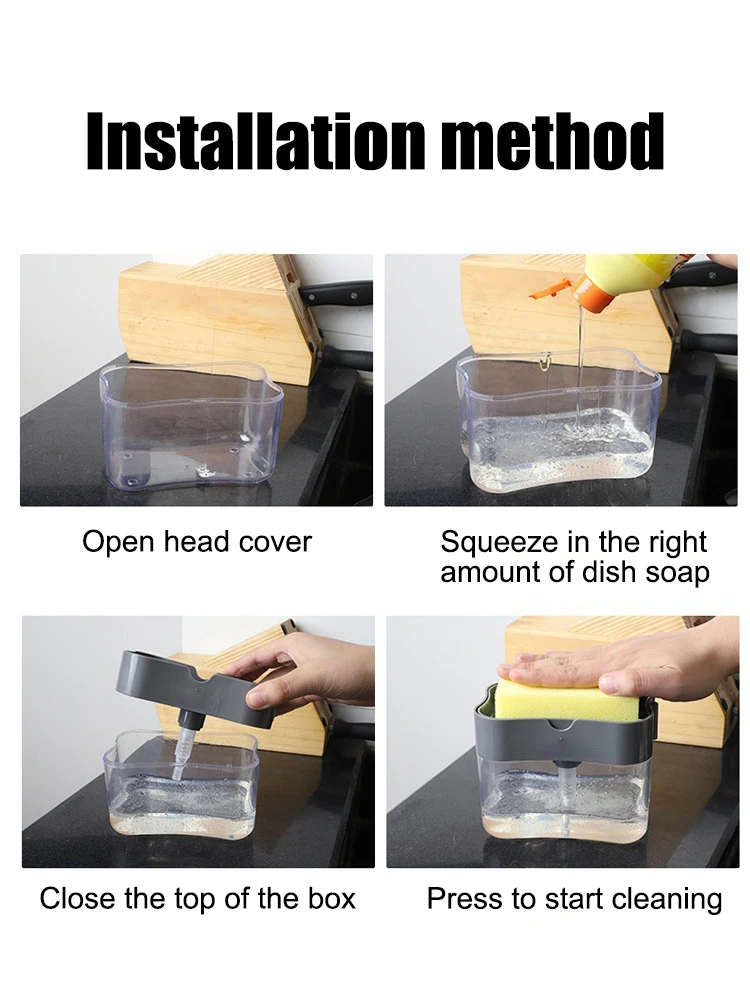 Installation method

Open head cover

Squeeze in the right amount of dish soap

Close the top of the box

Press to start cleaning