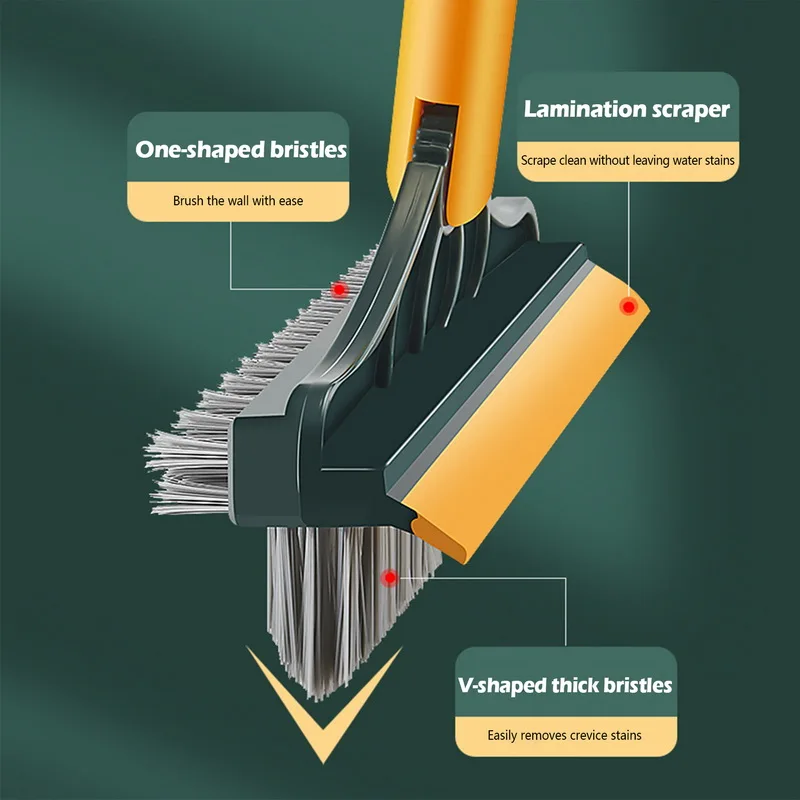 One-shaped bristles

Brush the wall with ease

Lamination scraper

Scrape clean without leaving water stains

V-shaped thick bristles

Easily removes crevice stains