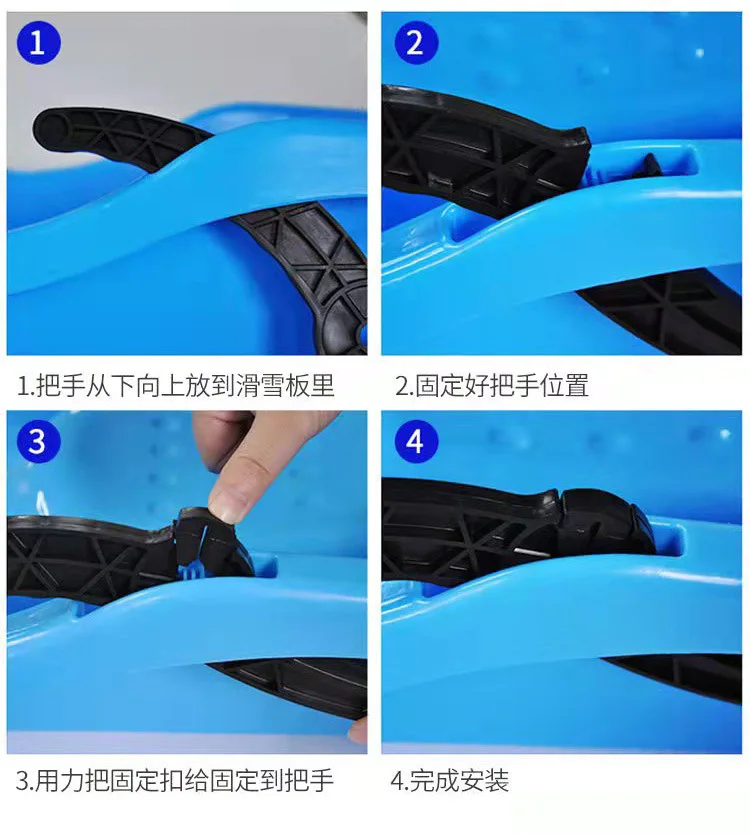 1

1.把手从下向上放到滑雪板里

2

2.固定好把手位置

3

3.用力把固定扣给固定到把手

4

4.完成安装