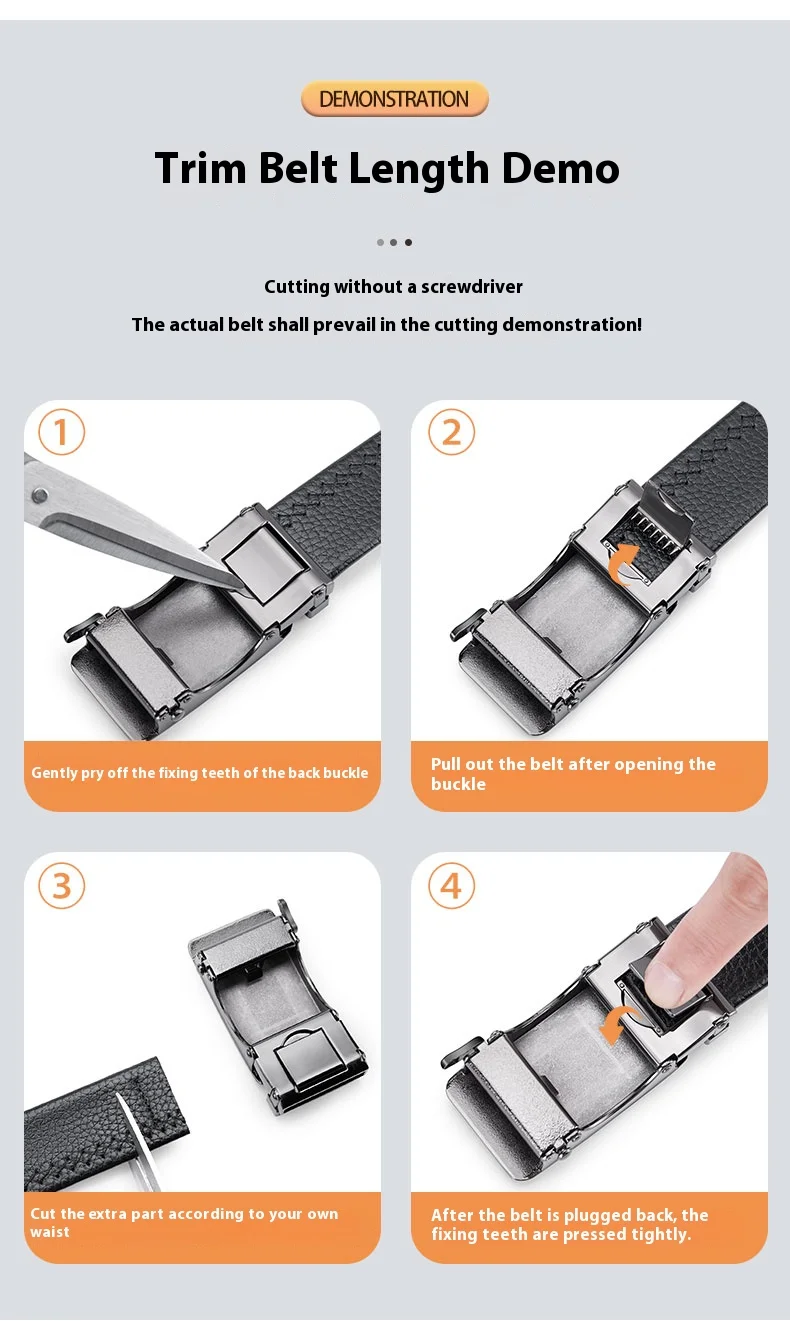 DEMONSTRATION

Trim Belt Length Demo

Cutting without a screwdriver

The actual belt shall prevail in the cutting demonstration!

1

Gently pry off the fixing teeth of the back buckle

2

Pull out the belt after opening the buckle

3

Cut the extra part according to your own waist

4

After the belt is plugged back, the fixing teeth are pressed tightly.