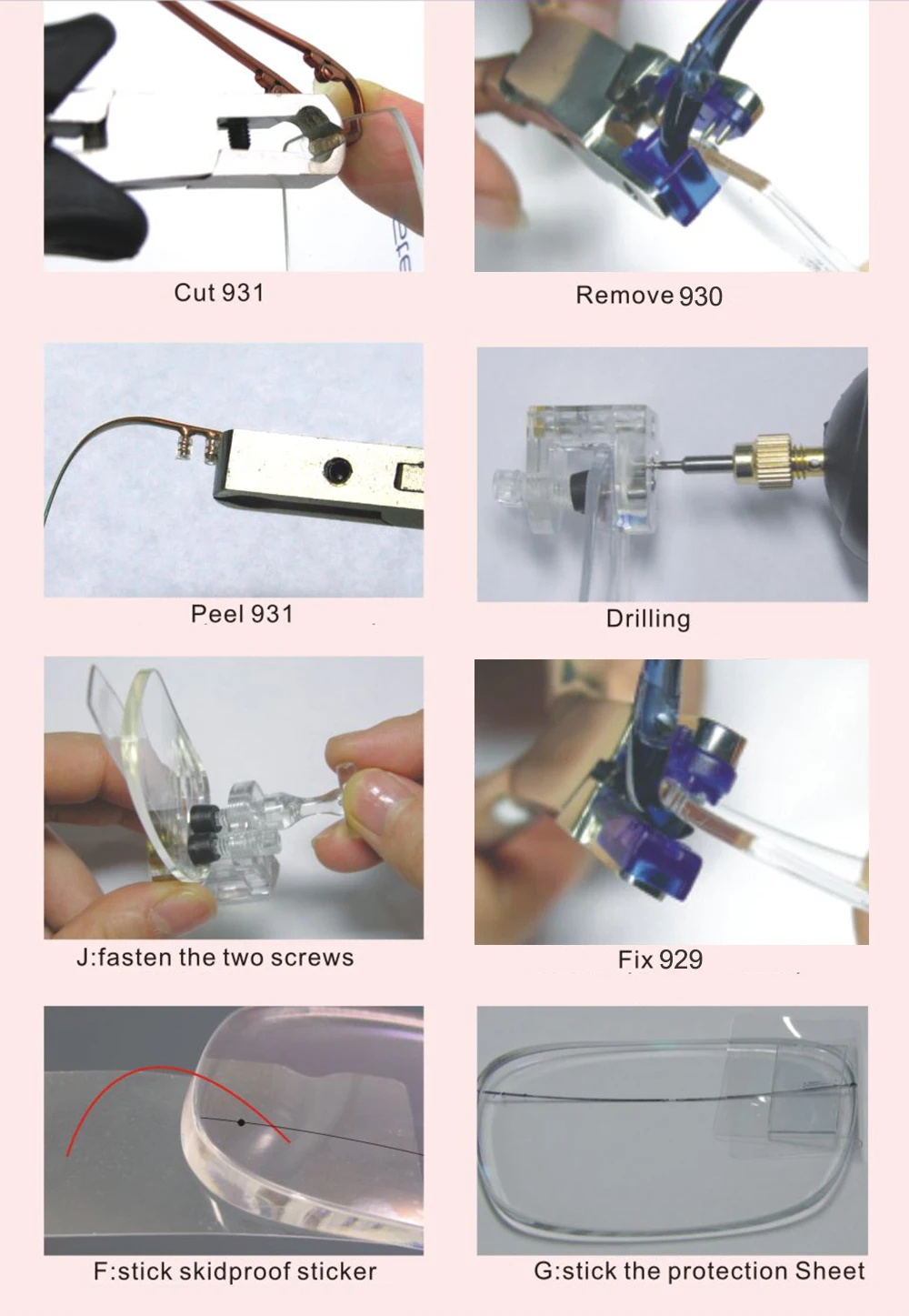 Cut 931

Remove 930

Peel 931

Drilling

J:fasten the two screws

Fix 929

F:stick skidproof sticker

G:stick the protection Sheet