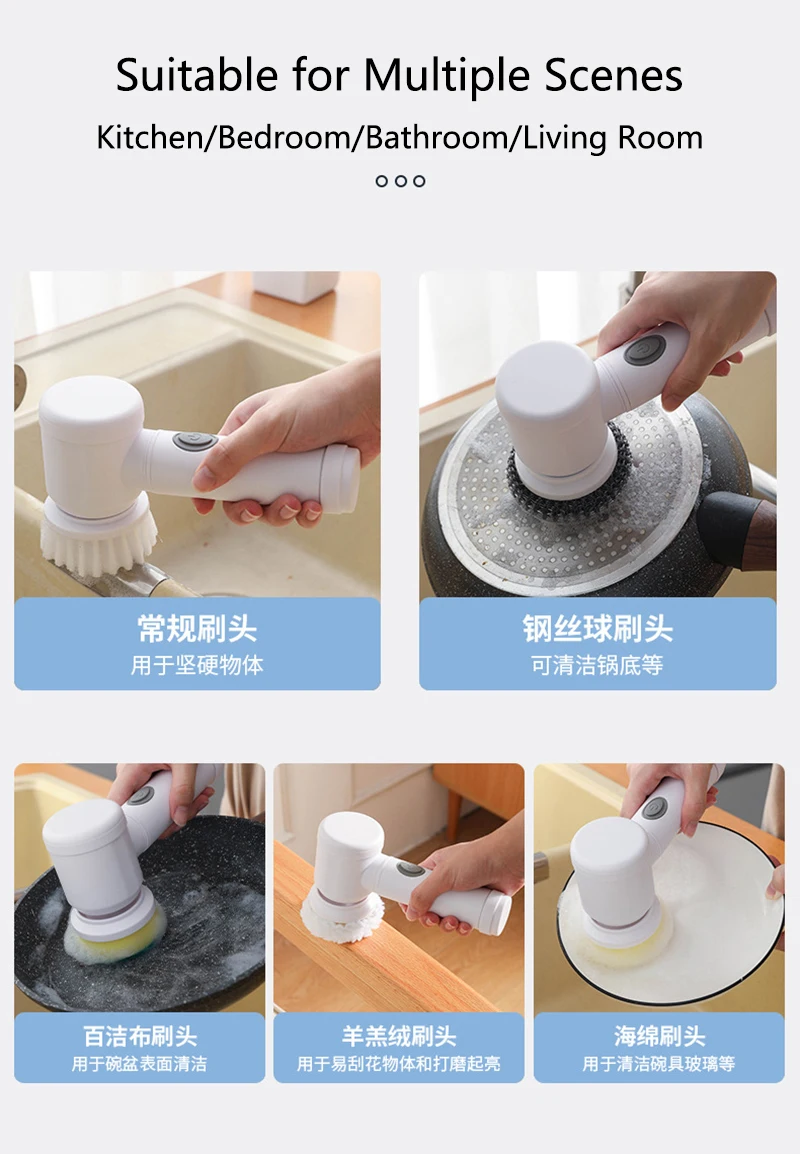 Suitable for Multiple Scenes

Kitchen/Bedroom/Bathroom/Living Room

常规刷头
用于坚硬物体

钢丝球刷头
可清洁锅底等

百洁布刷头
用于碗盆表面清洁

羊羔绒刷头
用于易刮花物体和打磨起亮

海绵刷头
用于清洁碗具玻璃等