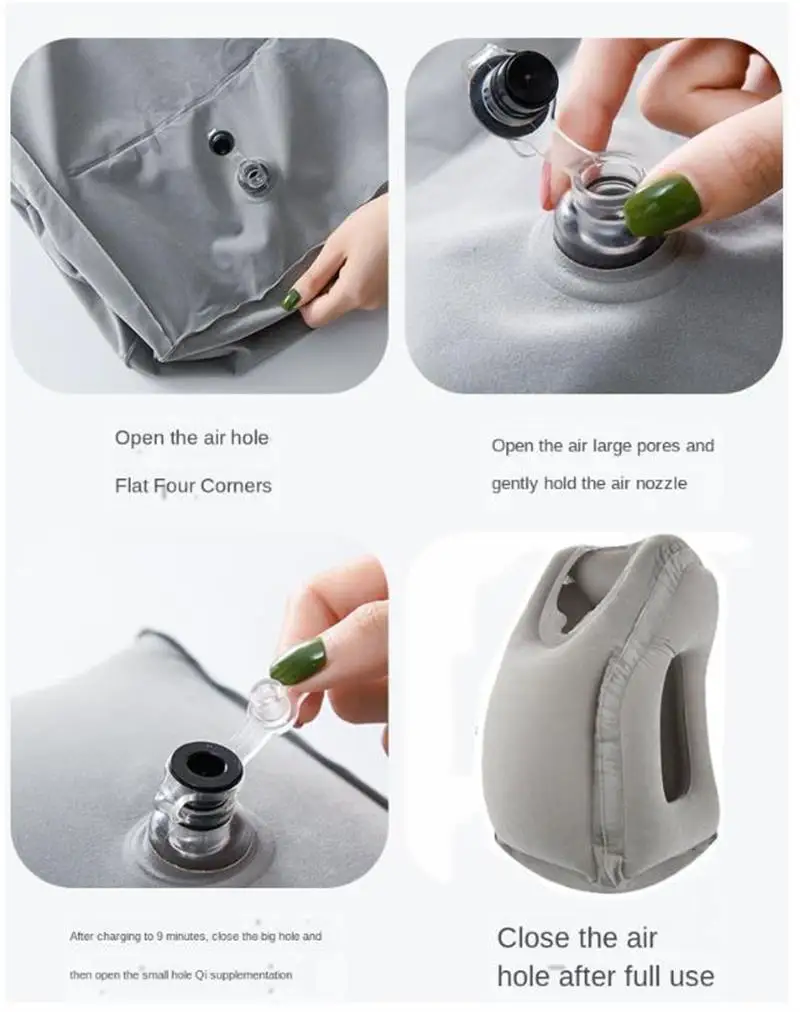 Open the air hole

Flat Four Corners

Open the air large pores and gently hold the air nozzle

After charging to 9 minutes, close the big hole and then open the small hole Qi supplementation

Close the air hole after full use