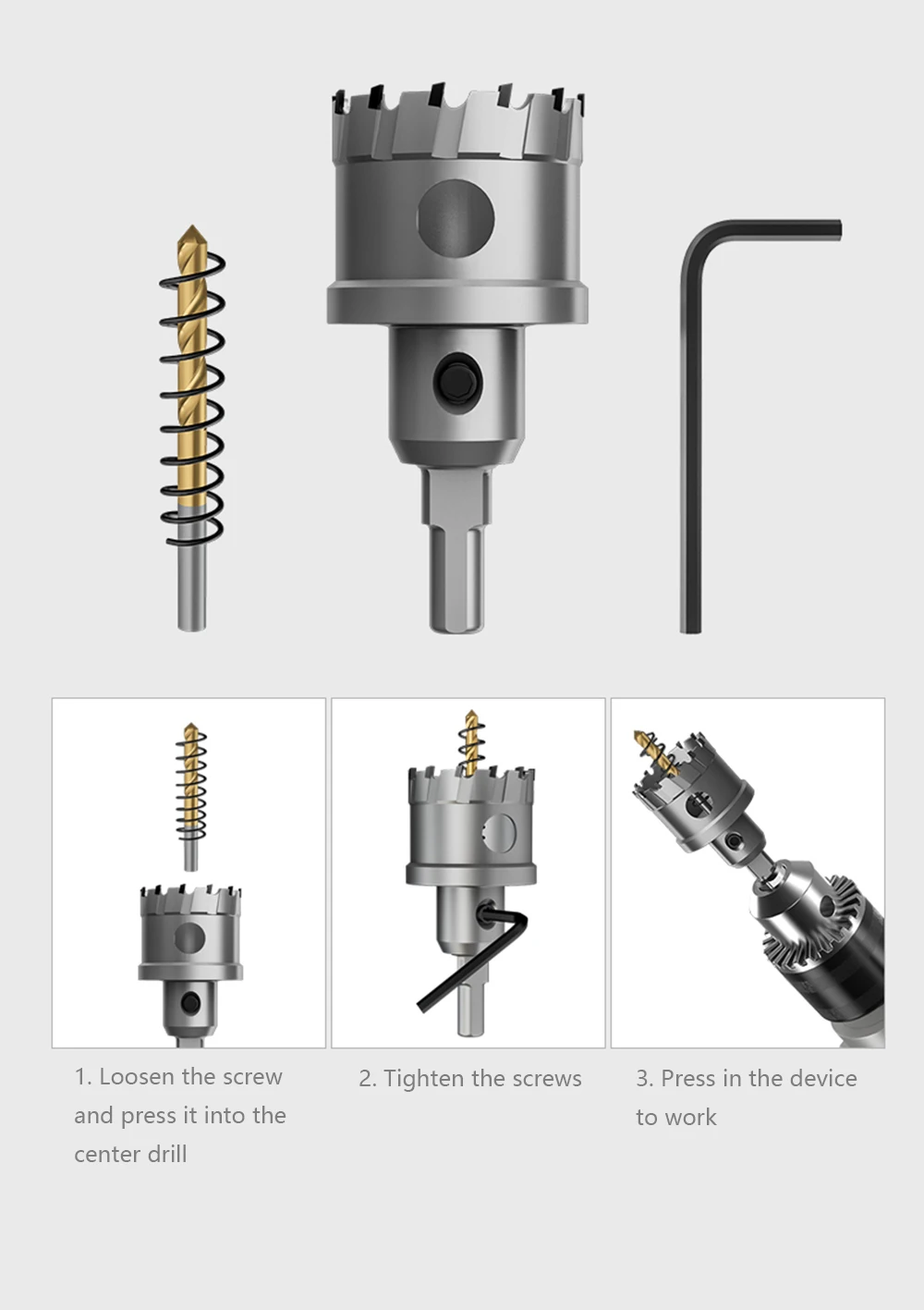 1. Loosen the screw and press it into the center drill

2. Tighten the screws

3. Press in the device to work