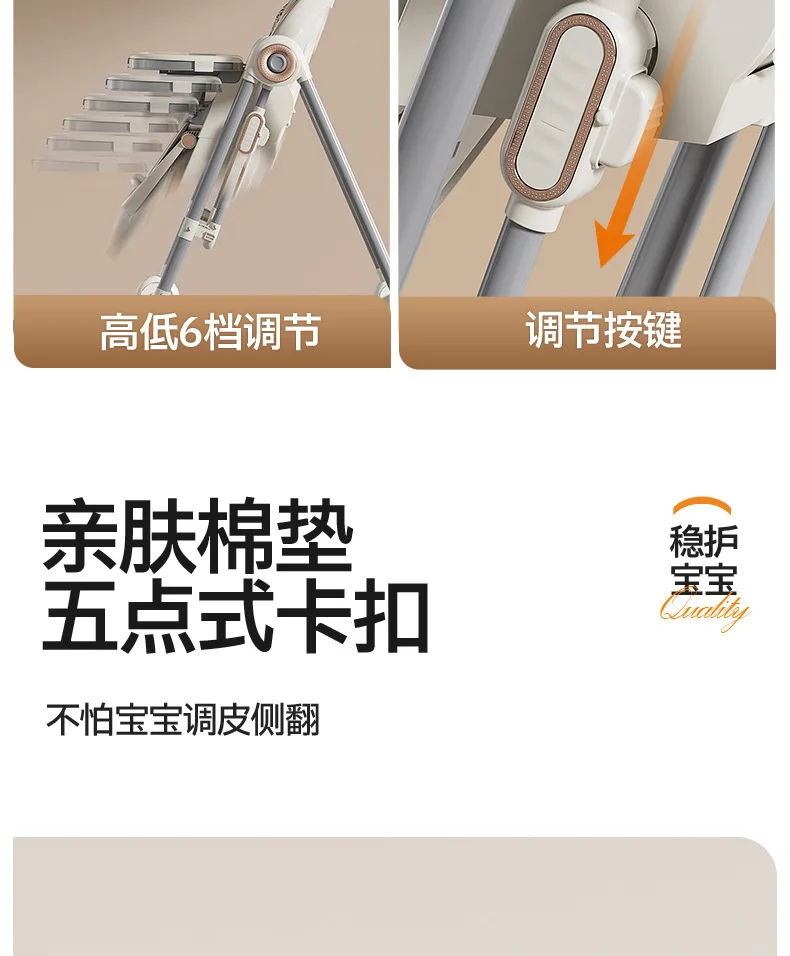 高低6档调节

调节按键

亲肤棉垫
五点式卡扣

稳护
宝宝
Quality

不怕宝宝调皮侧翻