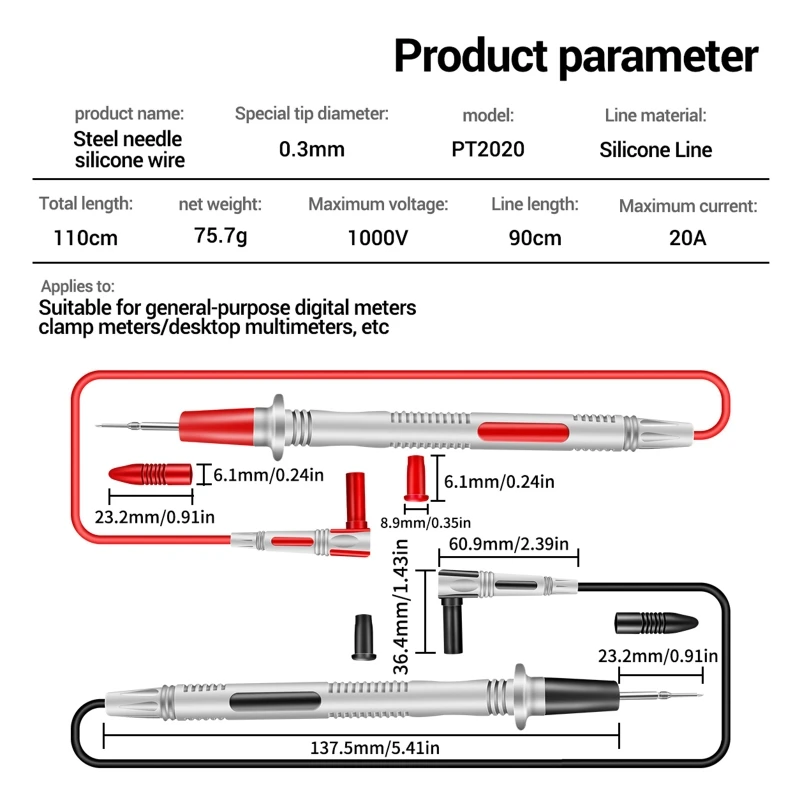 Product parameter

| product name: | Special tip diameter: | model: | Line material: |
|---|---|---|---|
| Steel needle silicone wire | 0.3mm | PT2020 | Silicone Line |

| Total length: | net weight: | Maximum voltage: | Line length: | Maximum current: |
|---|---|---|---|---|
| 110cm | 75.7g | 1000V | 90cm | 20A |

Applies to:
Suitable for general-purpose digital meters clamp meters/desktop multimeters, etc

6.1mm/0.24in
23.2mm/0.91in
6.1mm/0.24in
8.9mm/0.35in
60.9mm/2.39in
36.4mm/1.43in
23.2mm/0.91in
137.5mm/5.41in