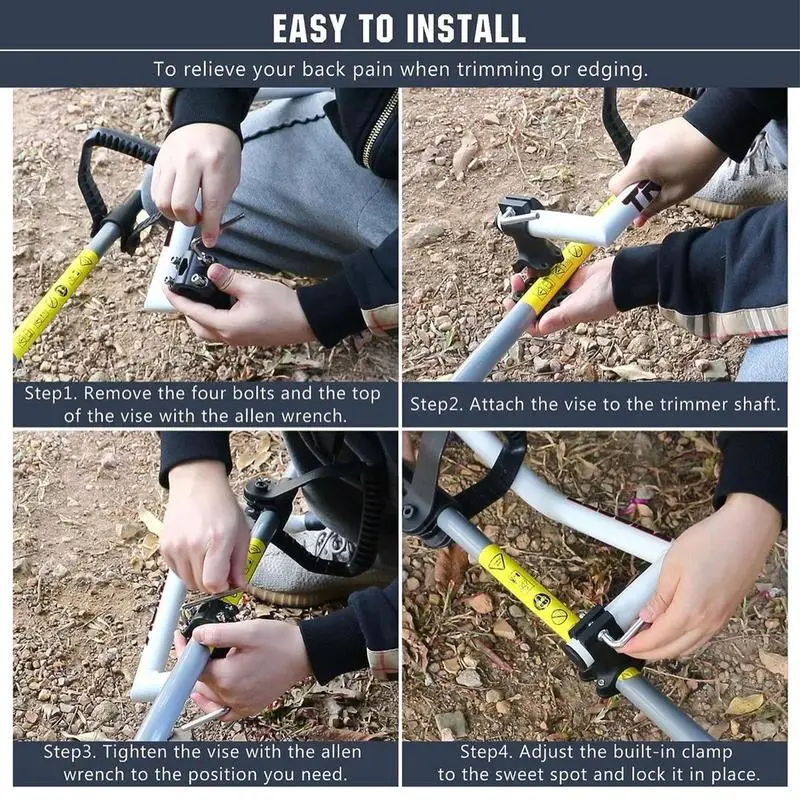 EASY TO INSTALL

To relieve your back pain when trimming or edging.

Step1. Remove the four bolts and the top of the vise with the allen wrench.

Step2. Attach the vise to the trimmer shaft.

Step3. Tighten the vise with the allen wrench to the position you need.

Step4. Adjust the built-in clamp to the sweet spot and lock it in place.