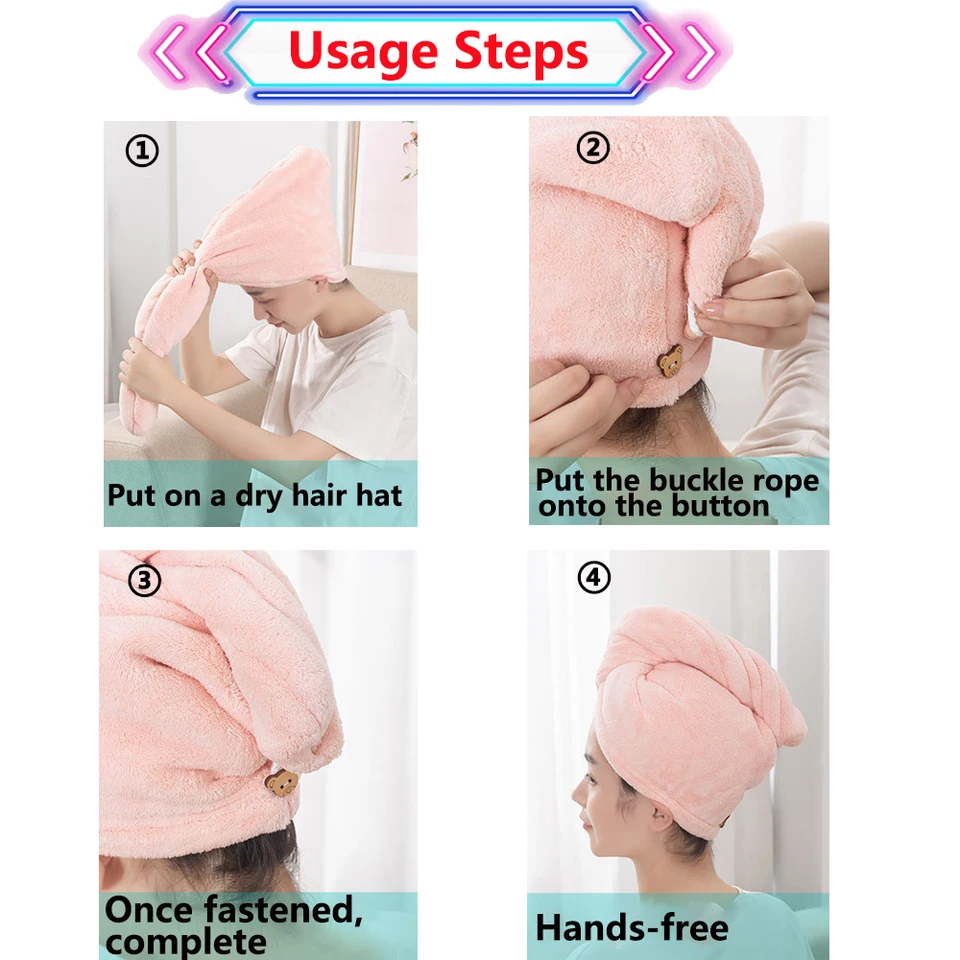 Usage Steps

①

Put on a dry hair hat

②

Put the buckle rope onto the button

③

Once fastened, complete

④

Hands-free