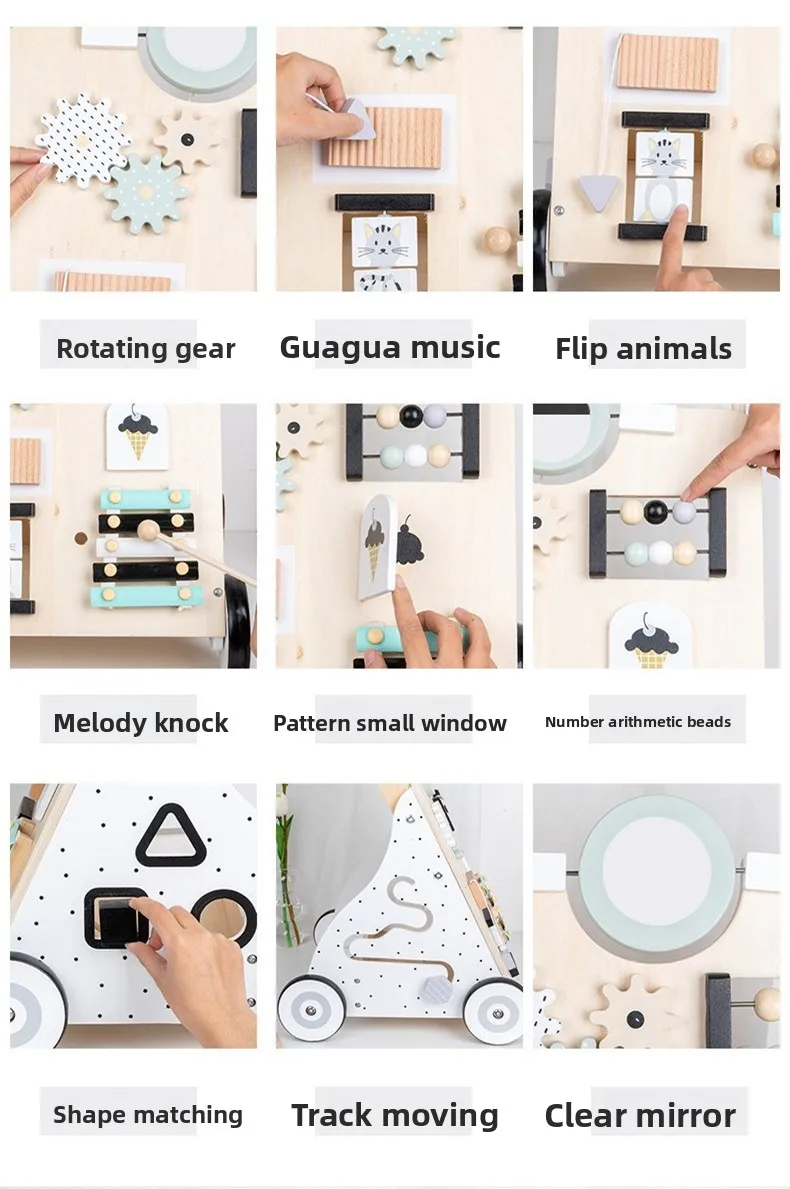 Rotating gear

Guagua music

Flip animals

Melody knock

Pattern small window

Number arithmetic beads

Shape matching

Track moving

Clear mirror