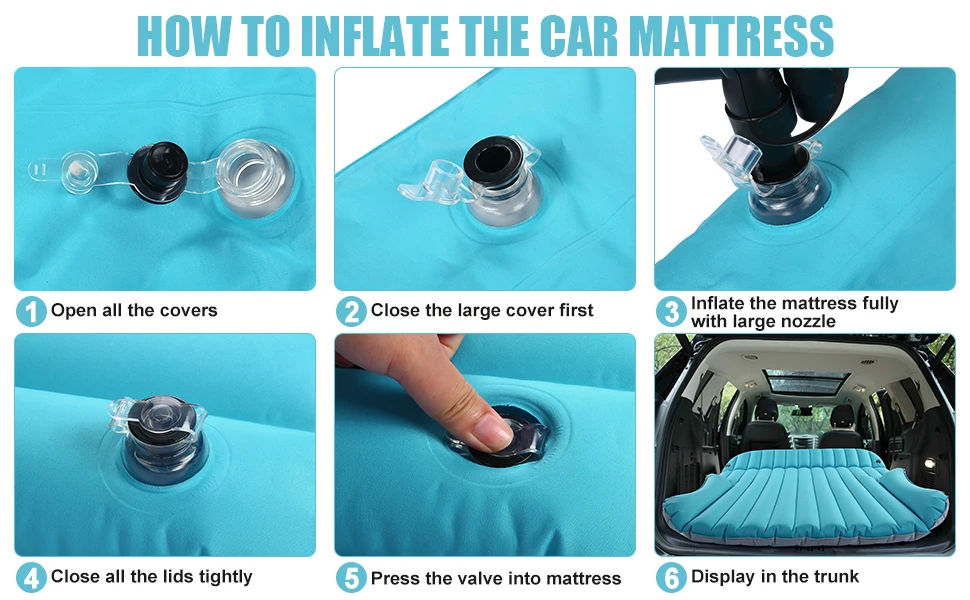 HOW TO INFLATE THE CAR MATTRESS

1 Open all the covers

2 Close the large cover first

3 Inflate the mattress fully with large nozzle

4 Close all the lids tightly

5 Press the valve into mattress

6 Display in the trunk