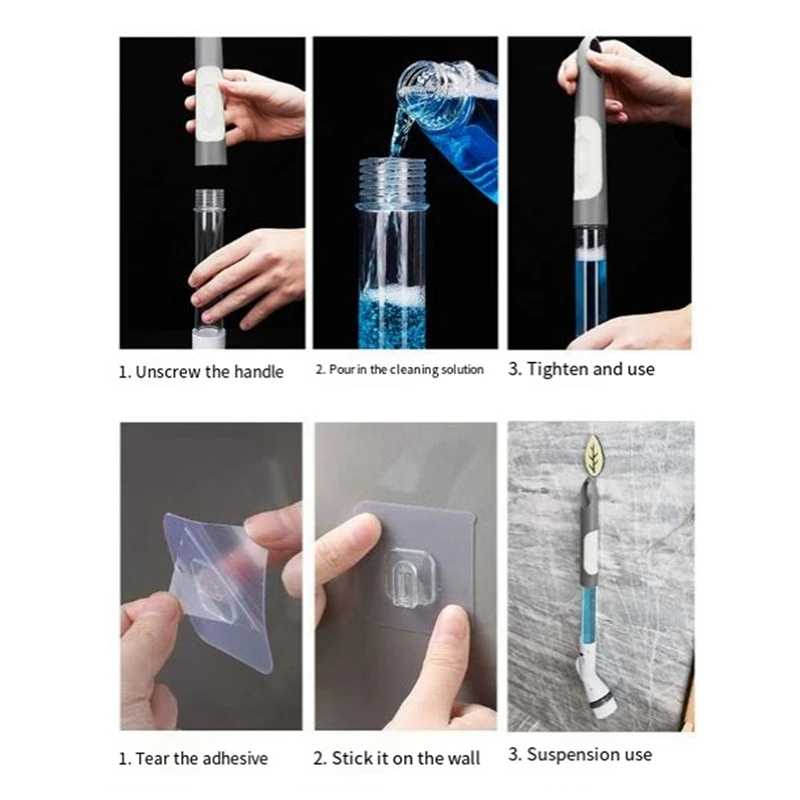 1. Unscrew the handle

2. Pour in the cleaning solution

3. Tighten and use

1. Tear the adhesive

2. Stick it on the wall

3. Suspension use