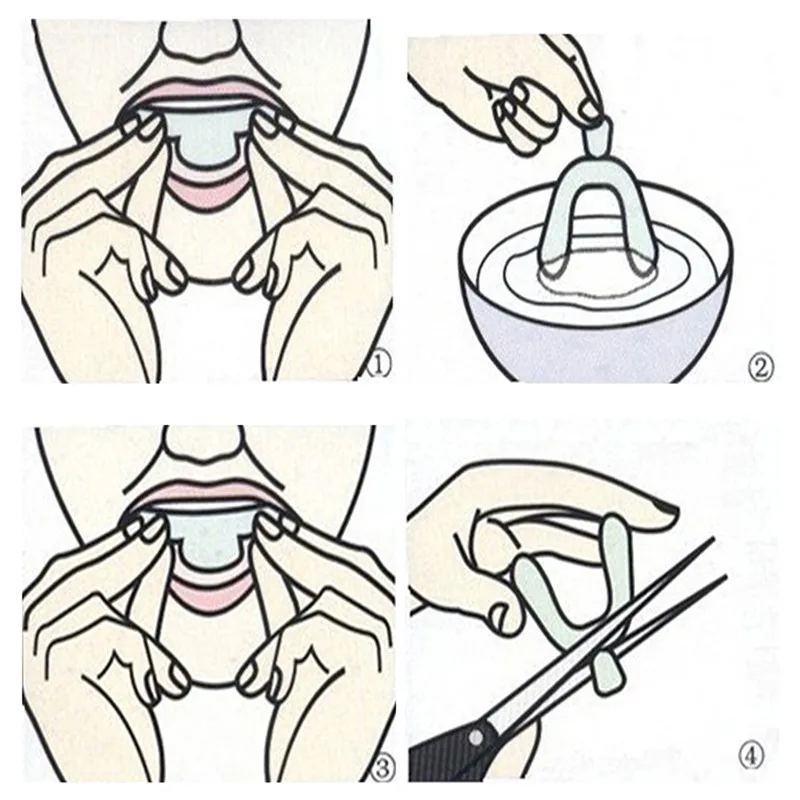 ①

②

③

④