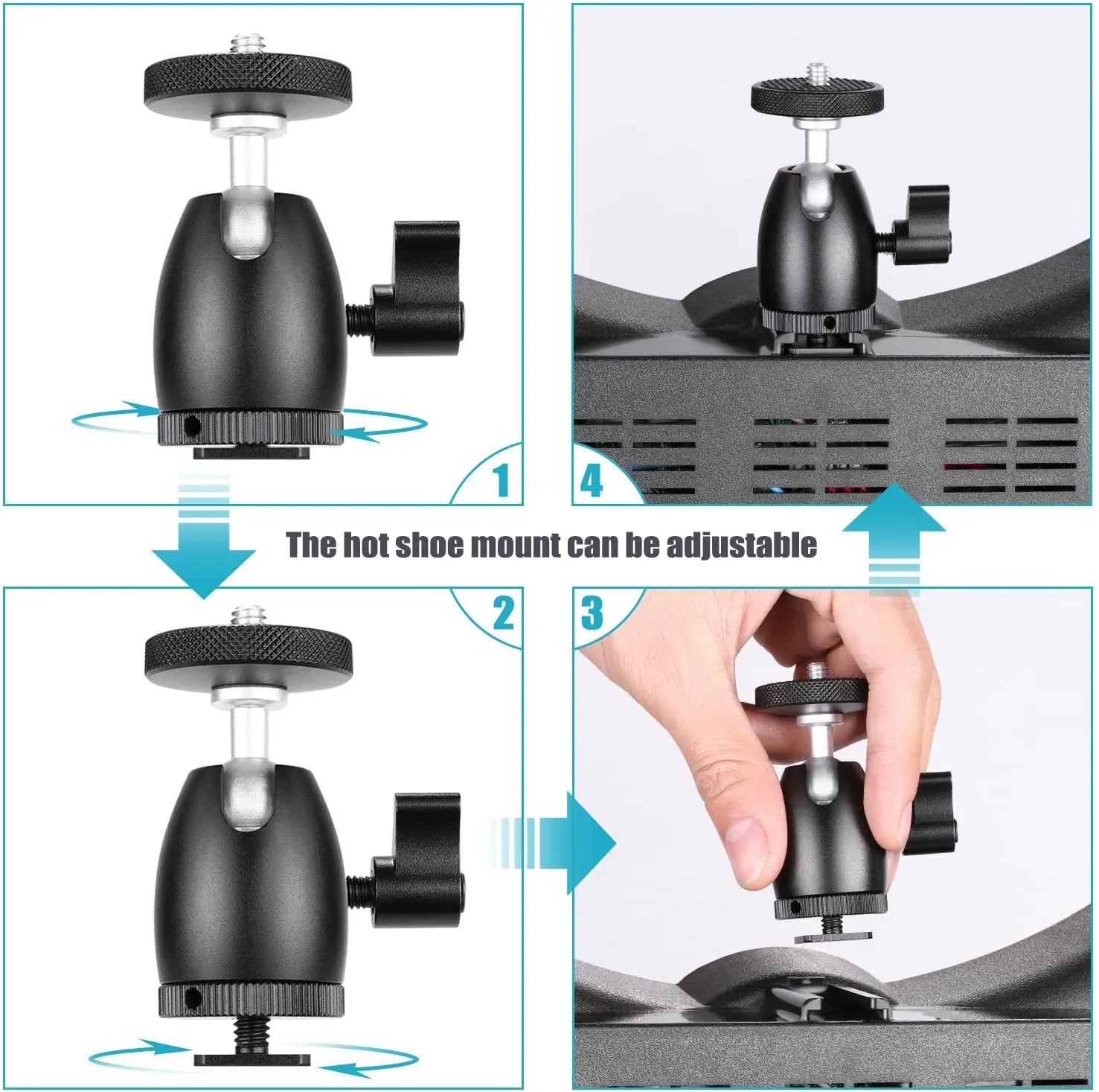 1

4

The hot shoe mount can be adjustable

2

3