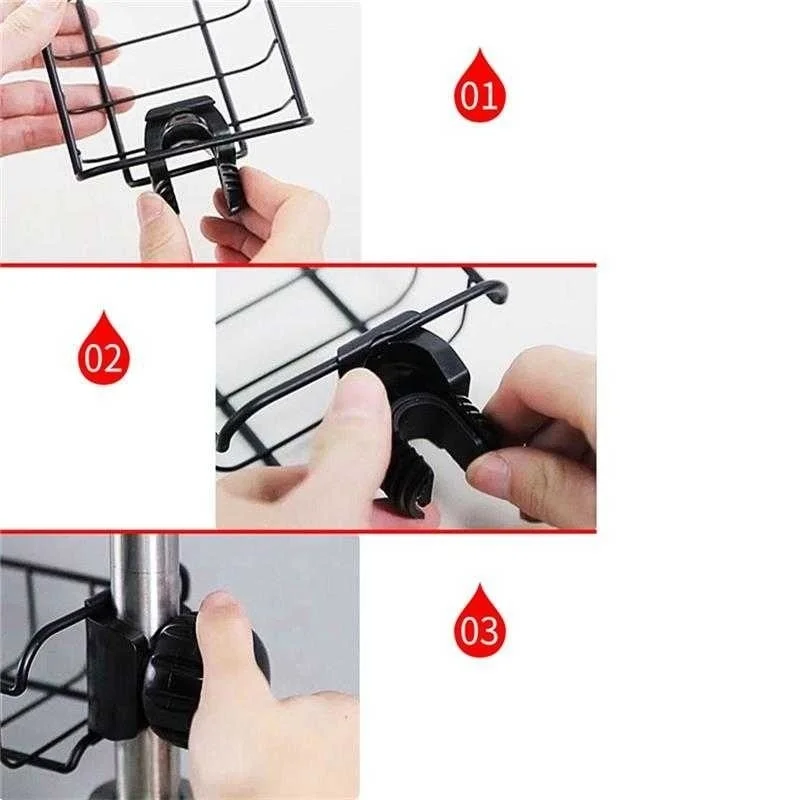 01

02

03