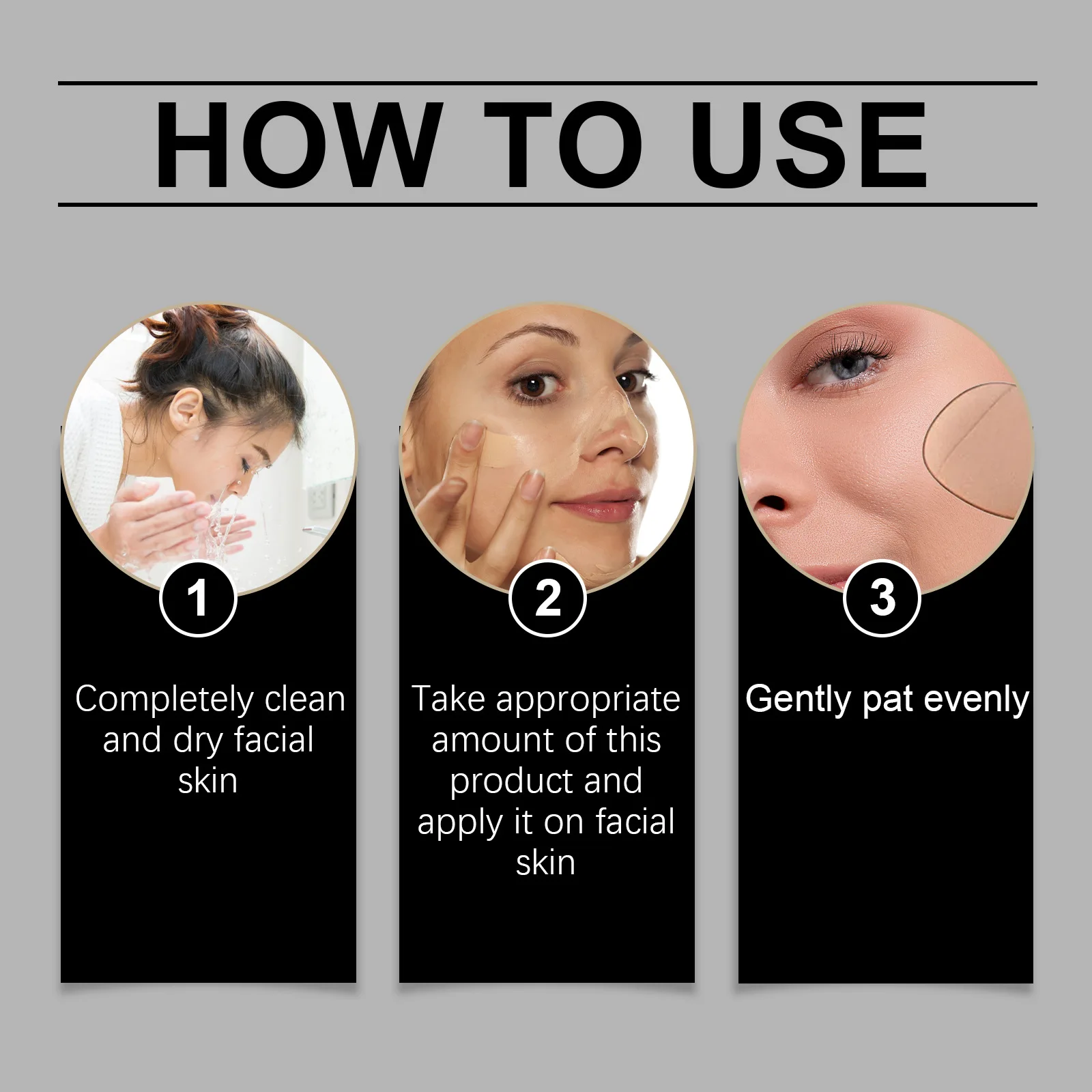 HOW TO USE

1

Completely clean and dry facial skin

2

Take appropriate amount of this product and apply it on facial skin

3

Gently pat evenly