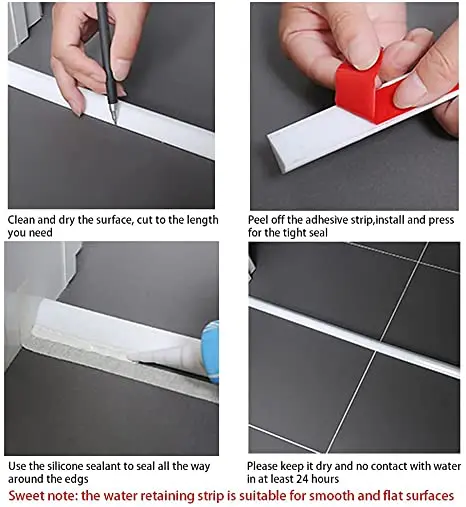 Clean and dry the surface, cut to the length you need

Peel off the adhesive strip,install and press for the tight seal

Use the silicone sealant to seal all the way around the edgs

Please keep it dry and no contact with water in at least 24 hours

Sweet note: the water retaining strip is suitable for smooth and flat surfaces