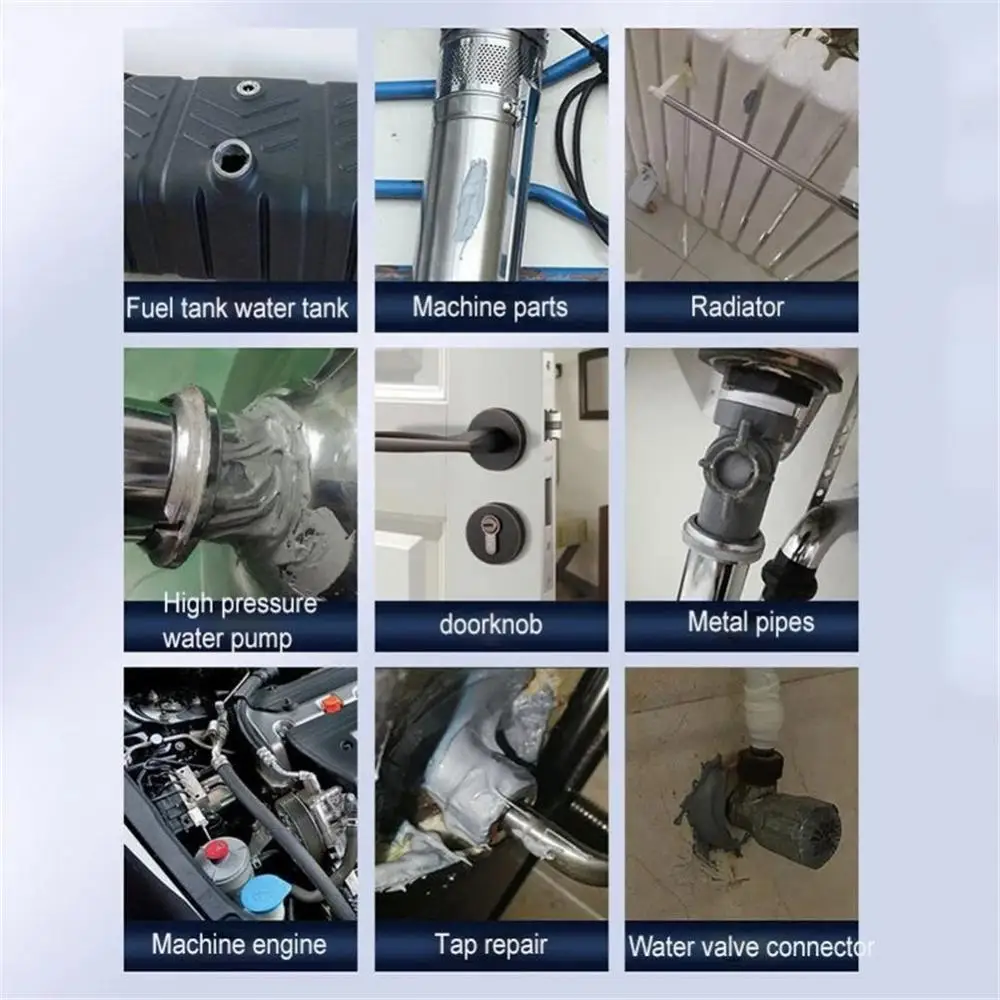 Fuel tank water tank

Machine parts

Radiator

High pressure water pump

doorknob

Metal pipes

Machine engine

Tap repair

Water valve connector