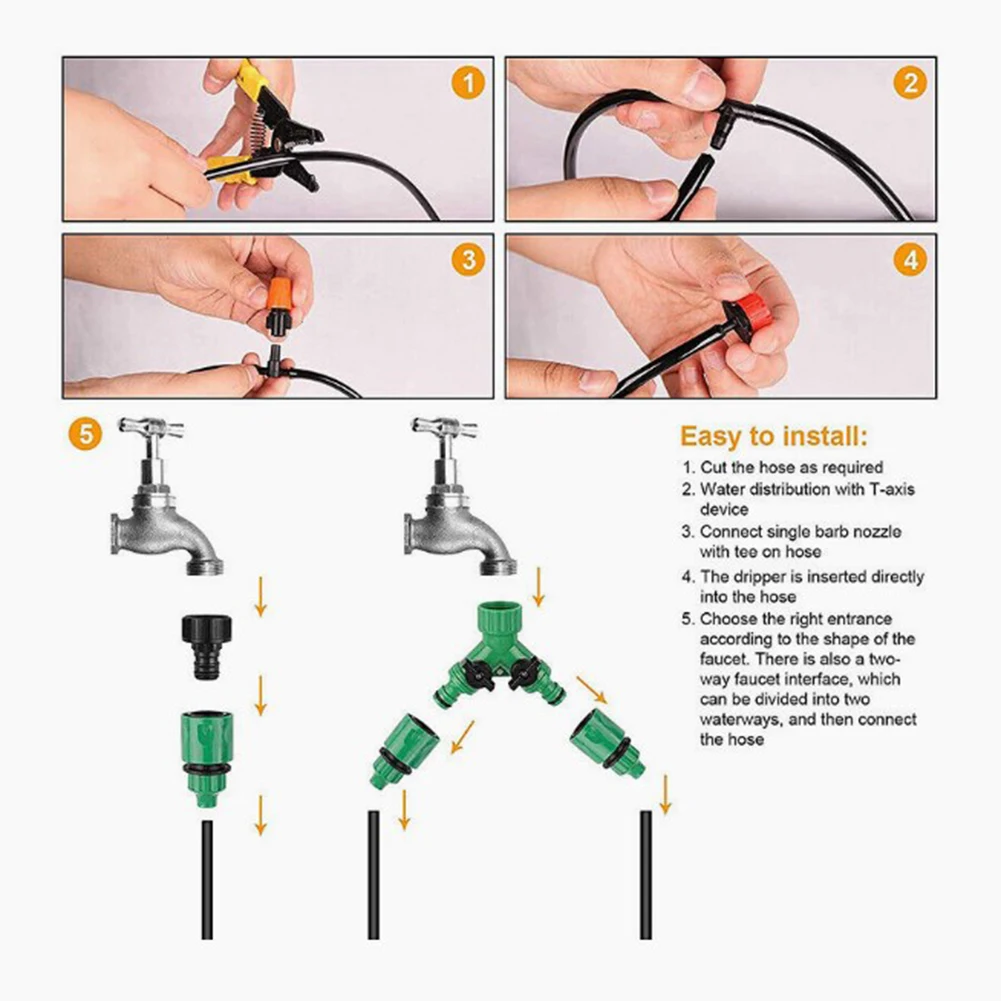 1

2

3

4

5

Easy to install:

1. Cut the hose as required
2. Water distribution with T-axis device
3. Connect single barb nozzle with tee on hose
4. The dripper is inserted directly into the hose
5. Choose the right entrance according to the shape of the faucet. There is also a two-way faucet interface, which can be divided into two waterways, and then connect the hose