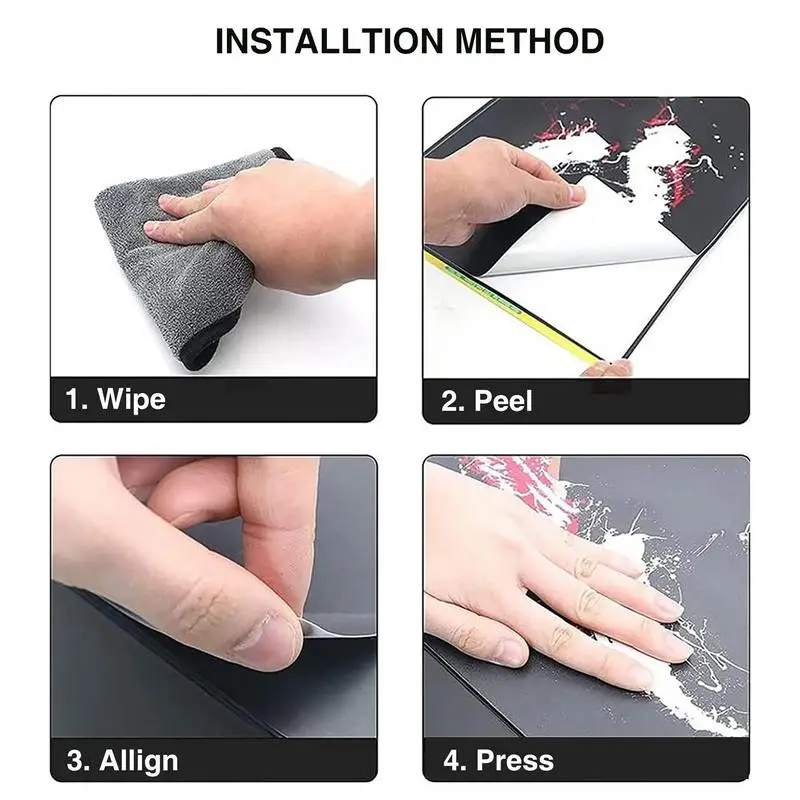 INSTALLTION METHOD

1. Wipe

2. Peel

3. Allign

4. Press