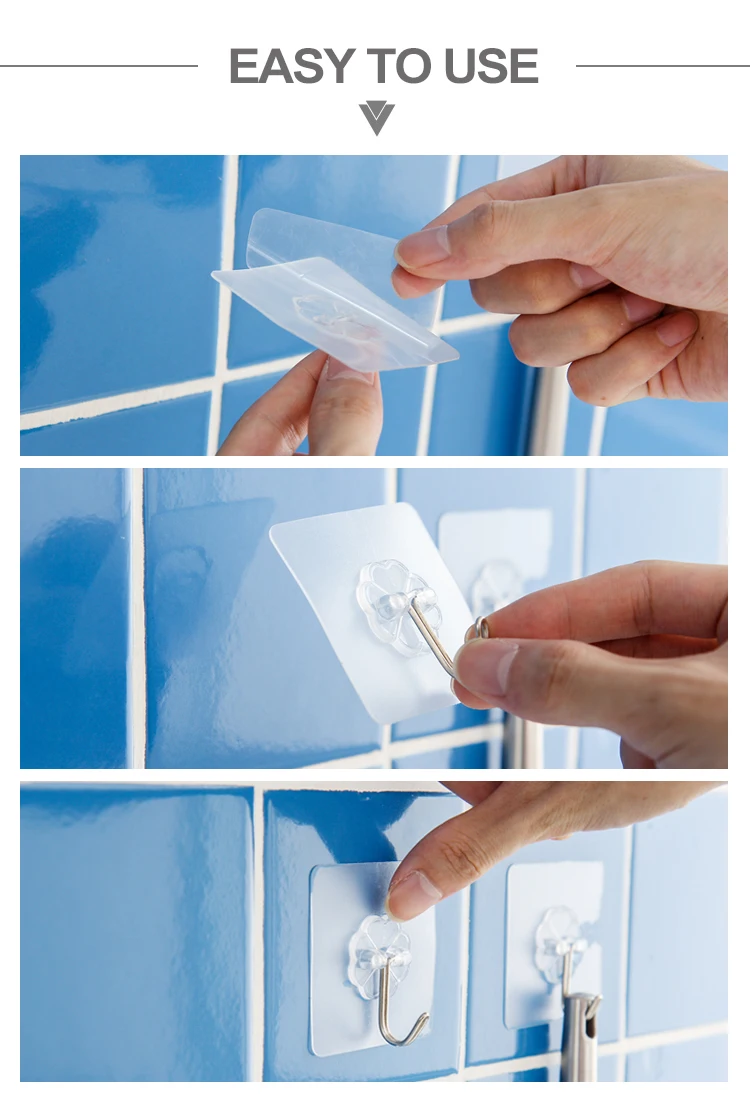 EASY TO USE