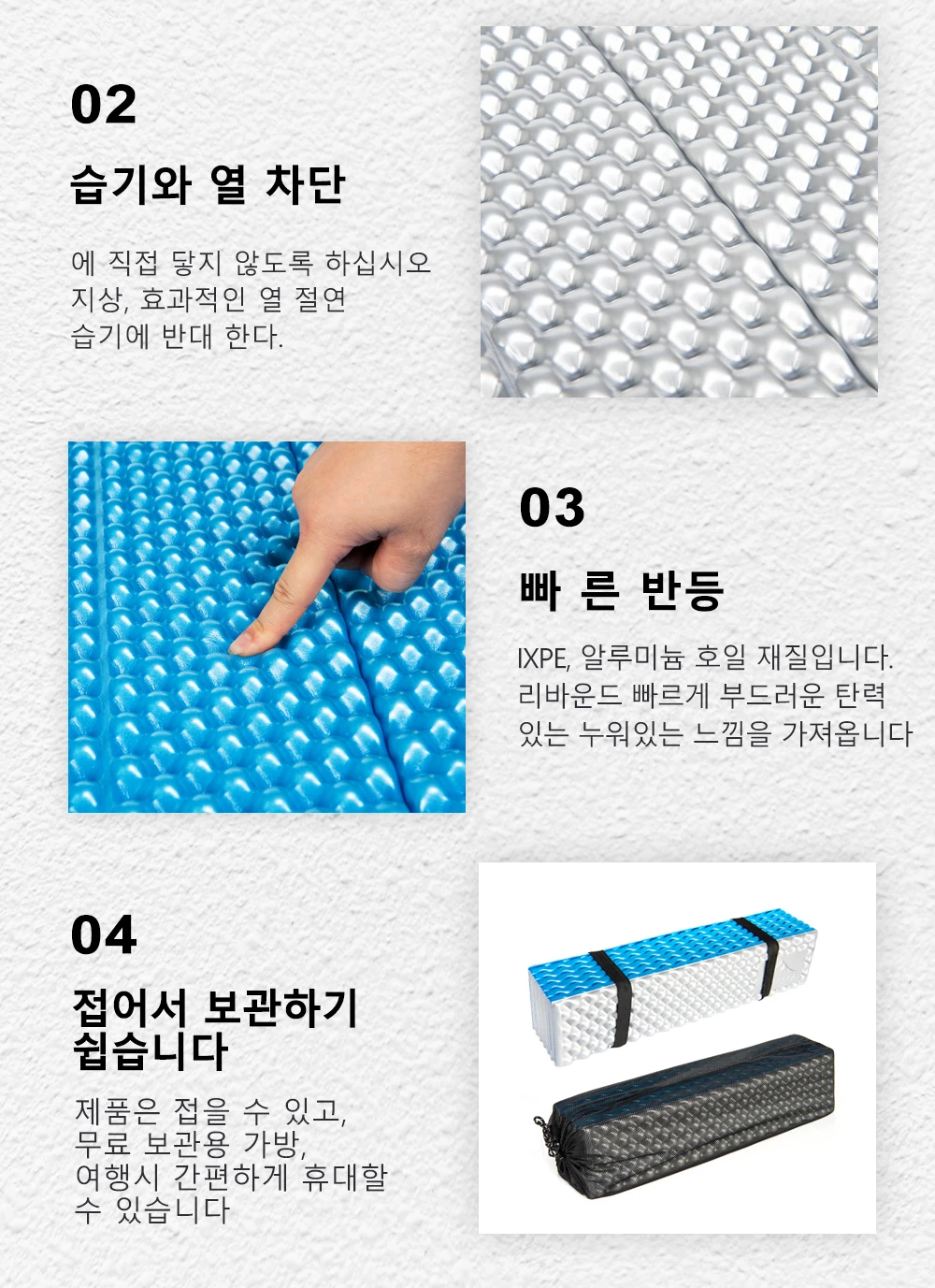 02

습기와 열 차단

에 직접 닿지 않도록 하십시오
지상, 효과적인 열 절연
습기에 반대 한다.

03

빠 른 반등

IXPE, 알루미늄 호일 재질입니다.
리바운드 빠르게 부드러운 탄력
있는 누워있는 느낌을 가져옵니다

04

접어서 보관하기
쉽습니다

제품은 접을 수 있고,
무료 보관용 가방,
여행시 간편하게 휴대할
수 있습니다