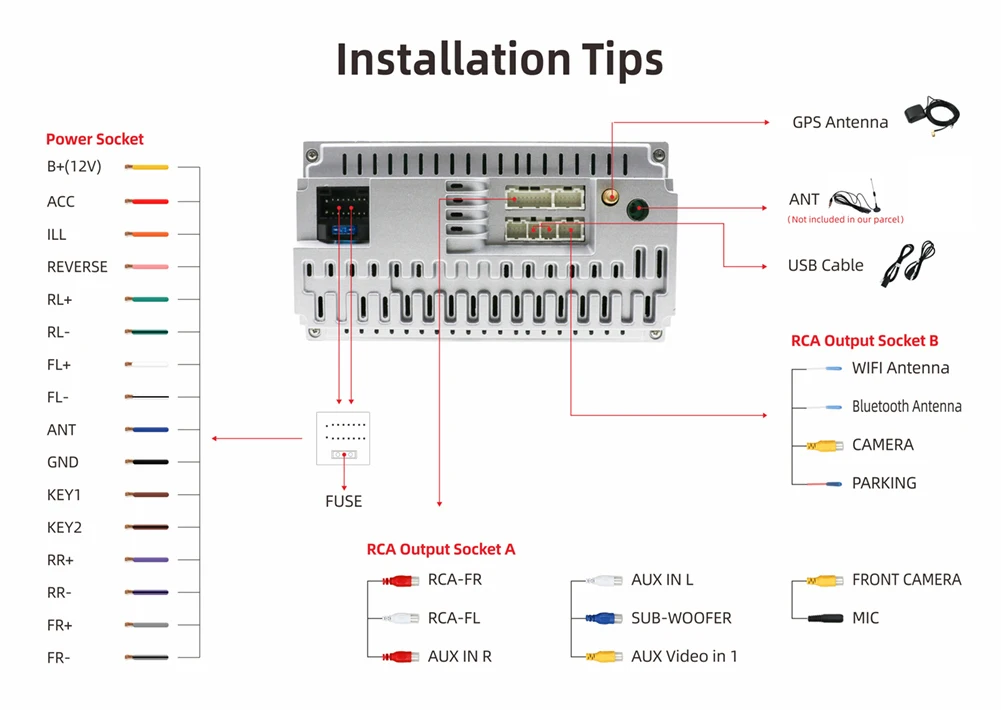 Installation Tips

Power Socket
B+(12V)
ACC
ILL
REVERSE
RL+
RL-
FL+
FL-
ANT
GND
KEY1
KEY2
RR+
RR-
FR+
FR-

FUSE

GPS Antenna

ANT
(Not included in our parcel)

USB Cable

RCA Output Socket B
WIFI Antenna
Bluetooth Antenna
CAMERA
PARKING

RCA Output Socket A
RCA-FR
RCA-FL
AUX IN R

AUX IN L
SUB-WOOFER
AUX Video in 1

FRONT CAMERA
MIC