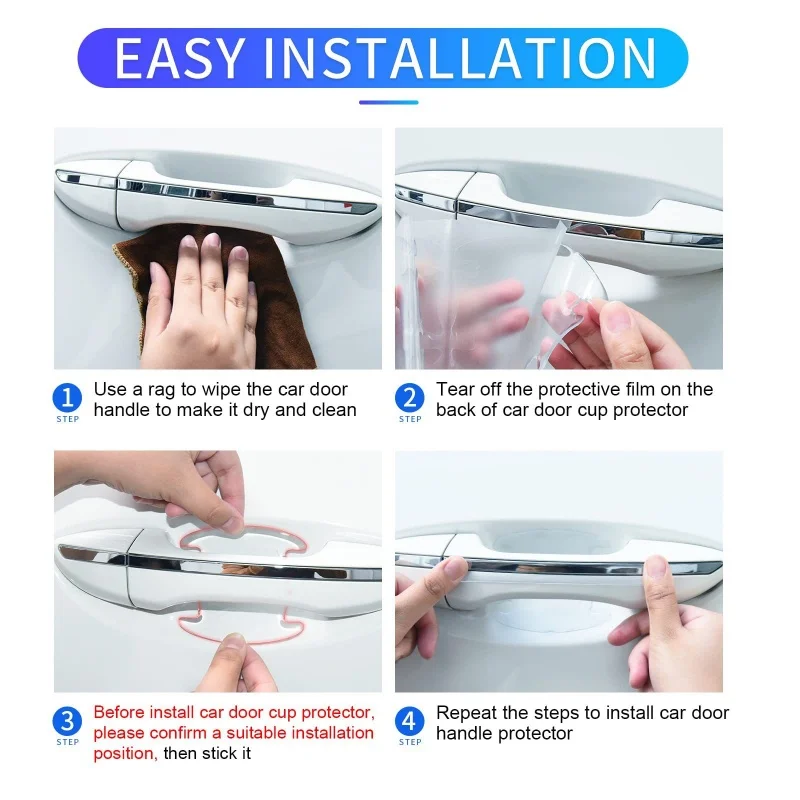 EASY INSTALLATION

1 STEP Use a rag to wipe the car door handle to make it dry and clean

2 STEP Tear off the protective film on the back of car door cup protector

3 STEP Before install car door cup protector, please confirm a suitable installation position, then stick it

4 STEP Repeat the steps to install car door handle protector