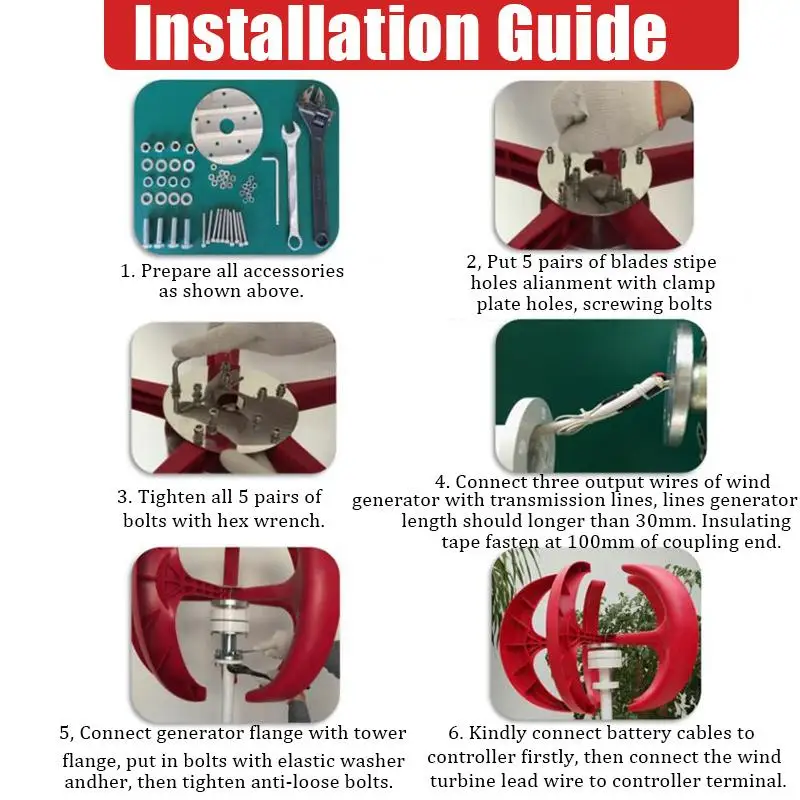 Installation Guide

1. Prepare all accessories as shown above.

2, Put 5 pairs of blades stipe holes alianment with clamp plate holes, screwing bolts

3. Tighten all 5 pairs of bolts with hex wrench.

4. Connect three output wires of wind generator with transmission lines, lines generator length should longer than 30mm. Insulating tape fasten at 100mm of coupling end.

5, Connect generator flange with tower flange, put in bolts with elastic washer andher, then tighten anti-loose bolts.

6. Kindly connect battery cables to controller firstly, then connect the wind turbine lead wire to controller terminal.