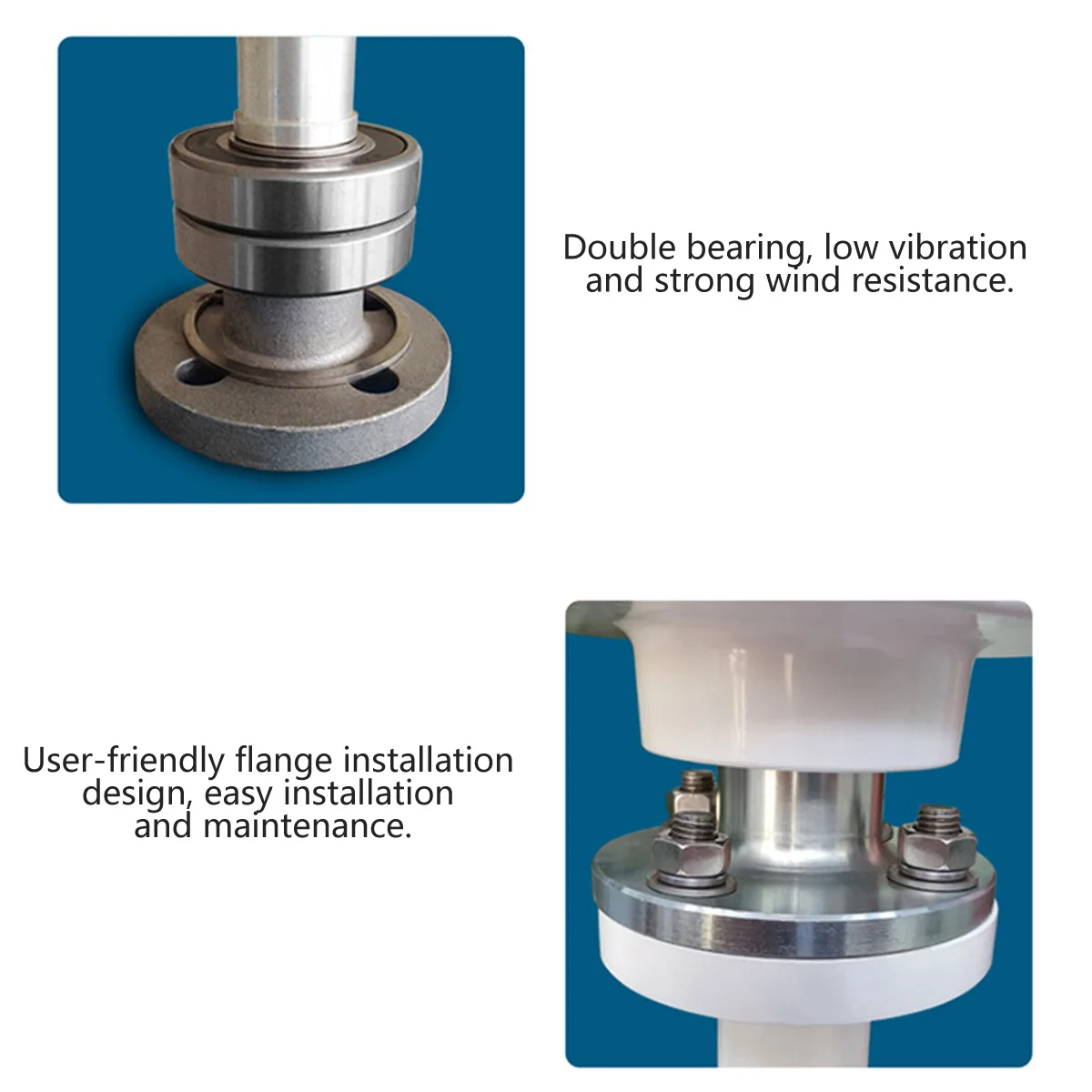 Double bearing, low vibration and strong wind resistance.

User-friendly flange installation design, easy installation and maintenance.