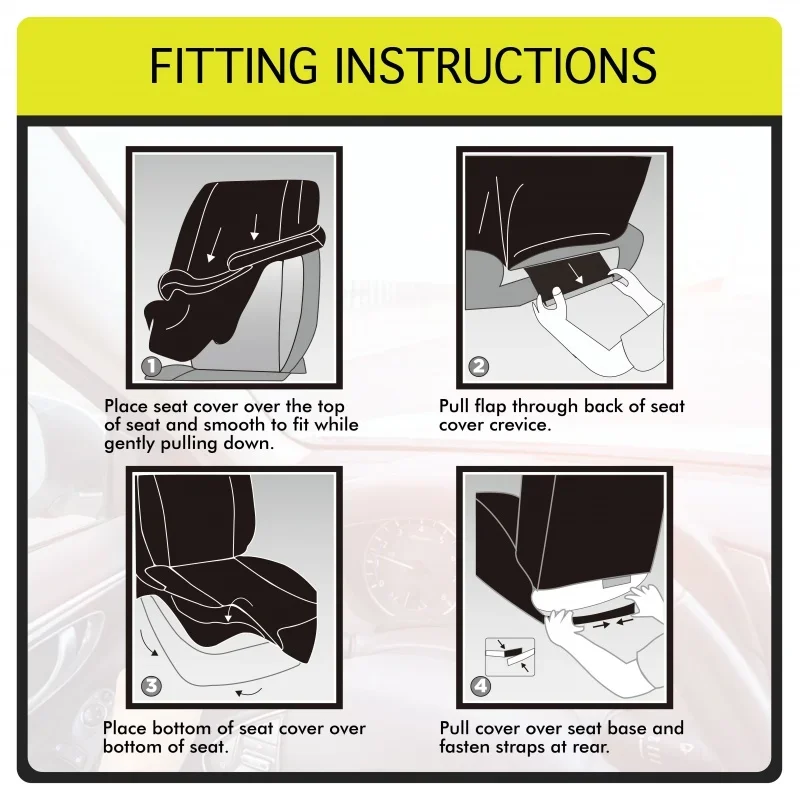 FITTING INSTRUCTIONS

1

Place seat cover over the top of seat and smooth to fit while gently pulling down.

2

Pull flap through back of seat cover crevice.

3

Place bottom of seat cover over bottom of seat.

4

Pull cover over seat base and fasten straps at rear.