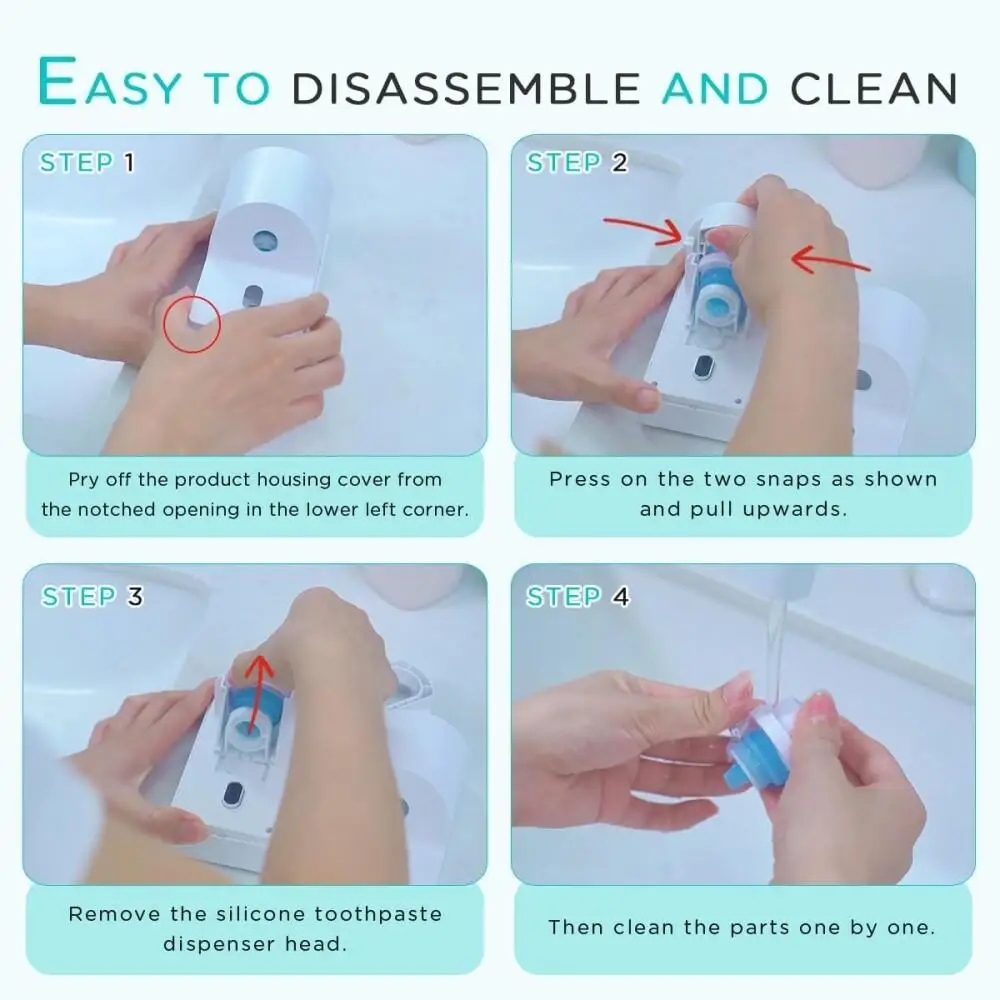 EASY TO DISASSEMBLE AND CLEAN

STEP 1

Pry off the product housing cover from the notched opening in the lower left corner.

STEP 2

Press on the two snaps as shown and pull upwards.

STEP 3

Remove the silicone toothpaste dispenser head.

STEP 4

Then clean the parts one by one.