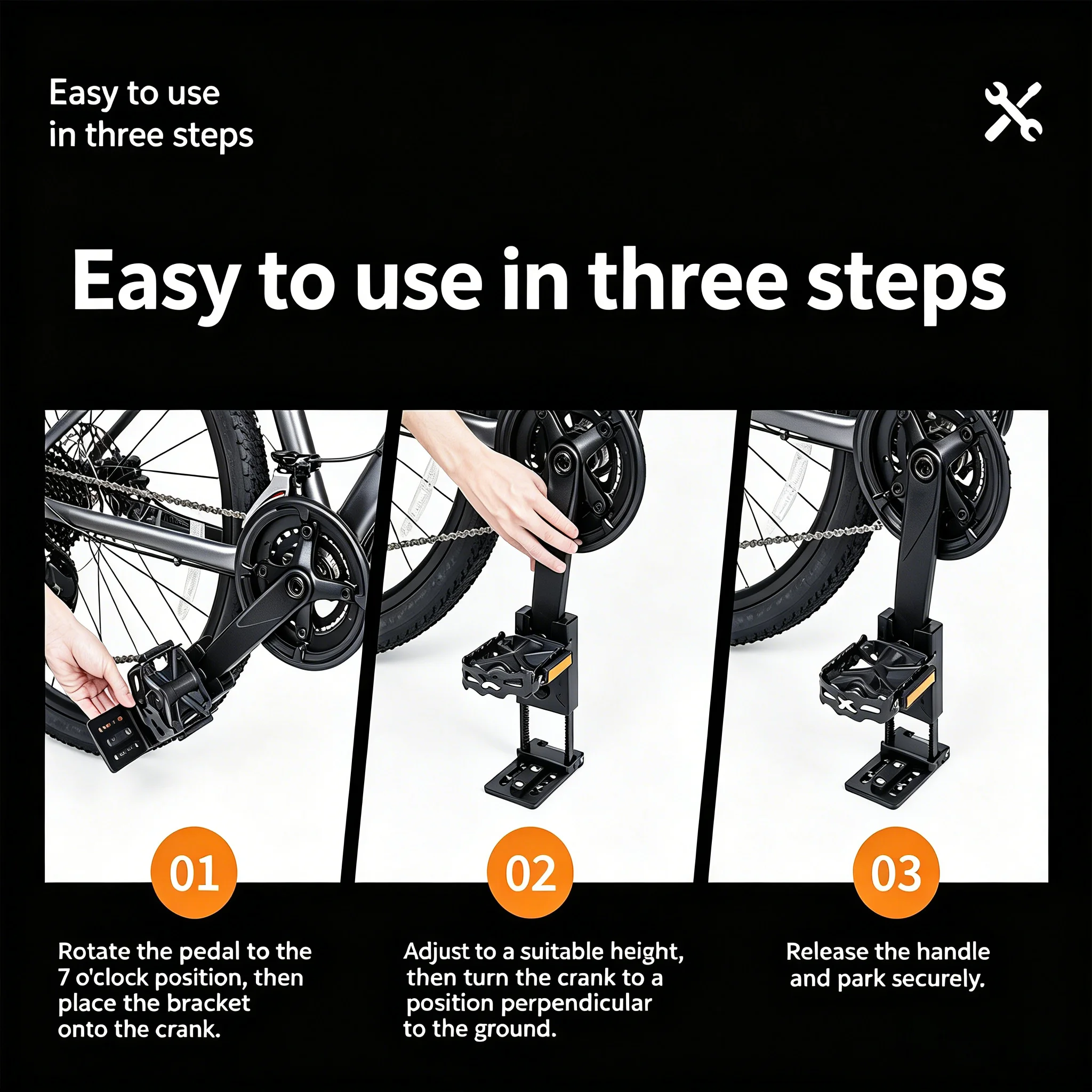 Easy to use in three steps

Easy to use in three steps

01

Rotate the pedal to the 7 o'clock position, then place the bracket onto the crank.

02

Adjust to a suitable height, then turn the crank to a position perpendicular to the ground.

03

Release the handle and park securely.