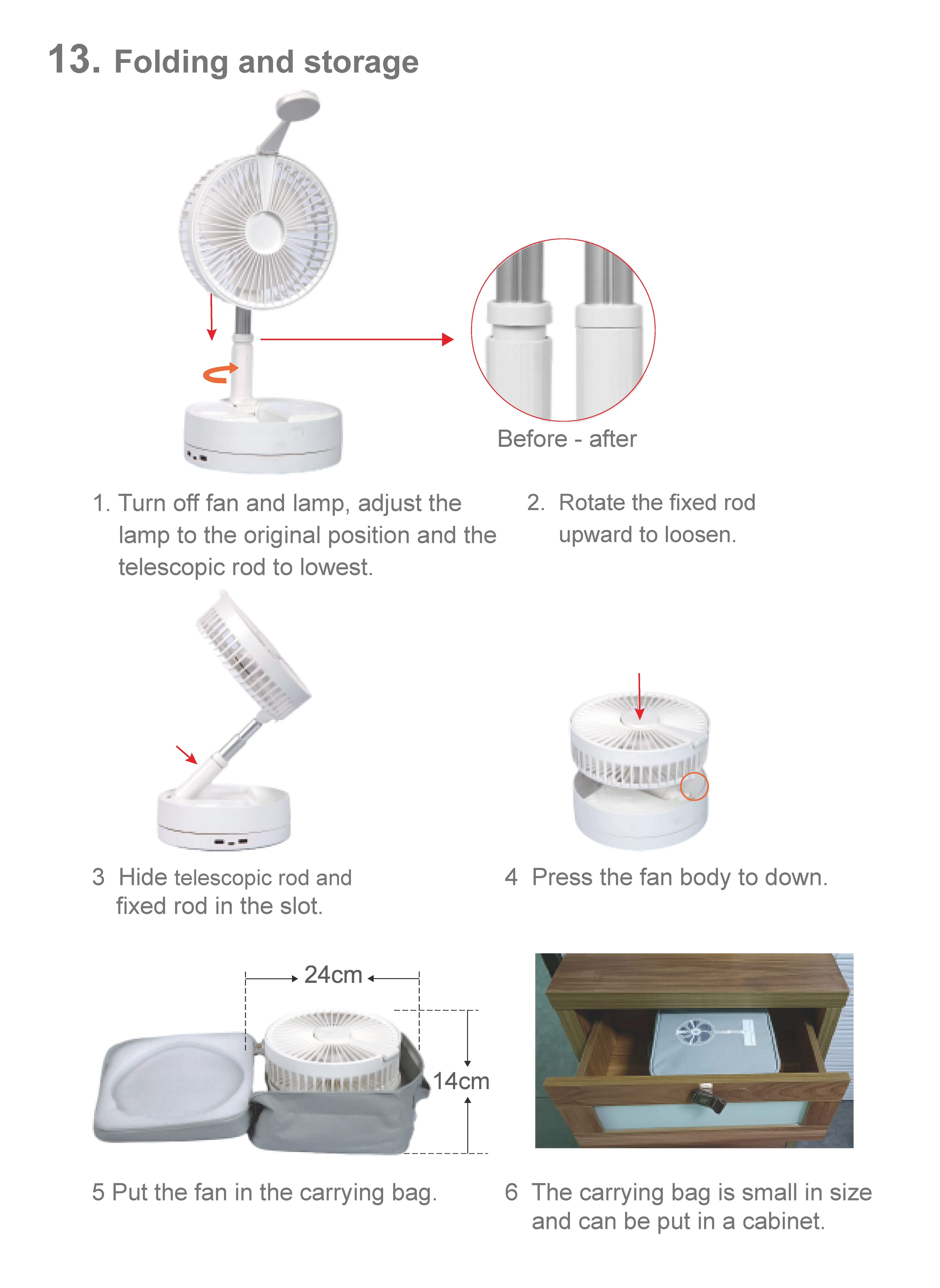 13. Folding and storage

Before - after

1. Turn off fan and lamp, adjust the lamp to the original position and the telescopic rod to lowest.

2. Rotate the fixed rod upward to loosen.

3 Hide telescopic rod and fixed rod in the slot.

4 Press the fan body to down.

24cm

14cm

5 Put the fan in the carrying bag.

6 The carrying bag is small in size and can be put in a cabinet.