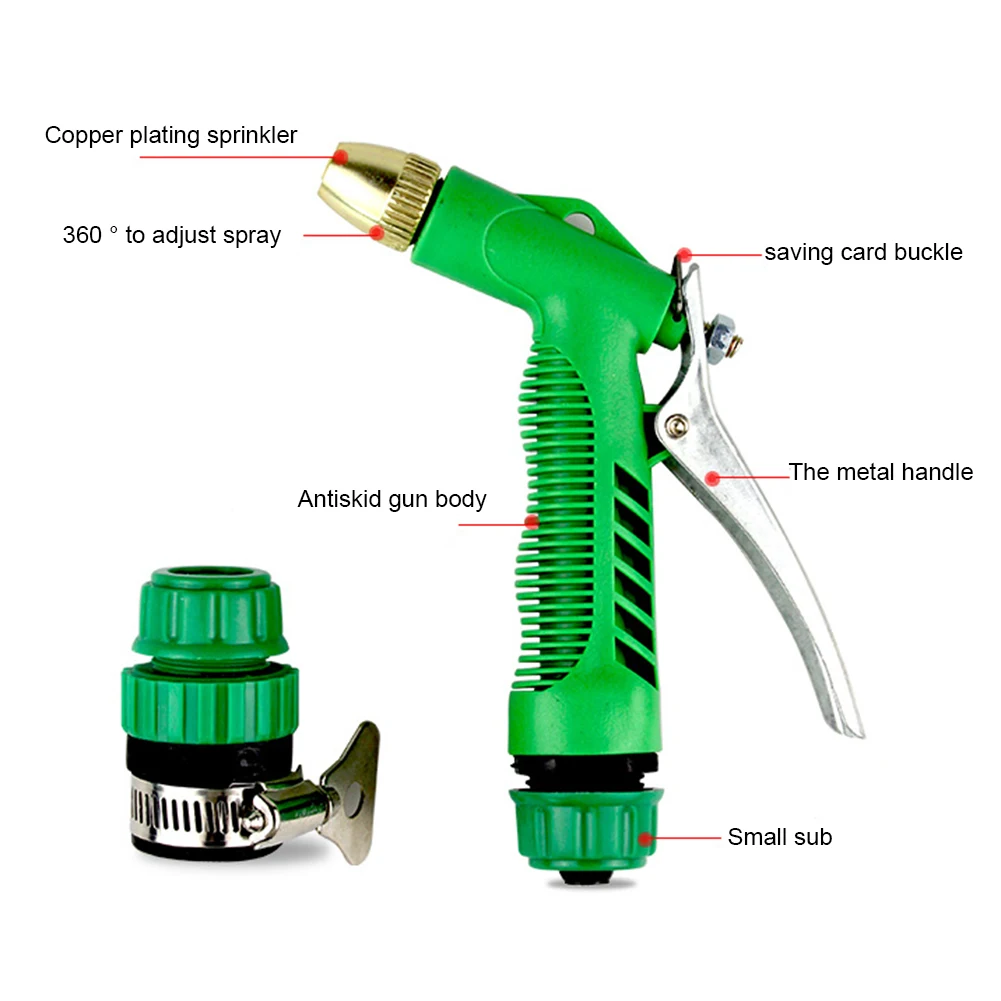 Copper plating sprinkler

360 ° to adjust spray

saving card buckle

The metal handle

Antiskid gun body

Small sub