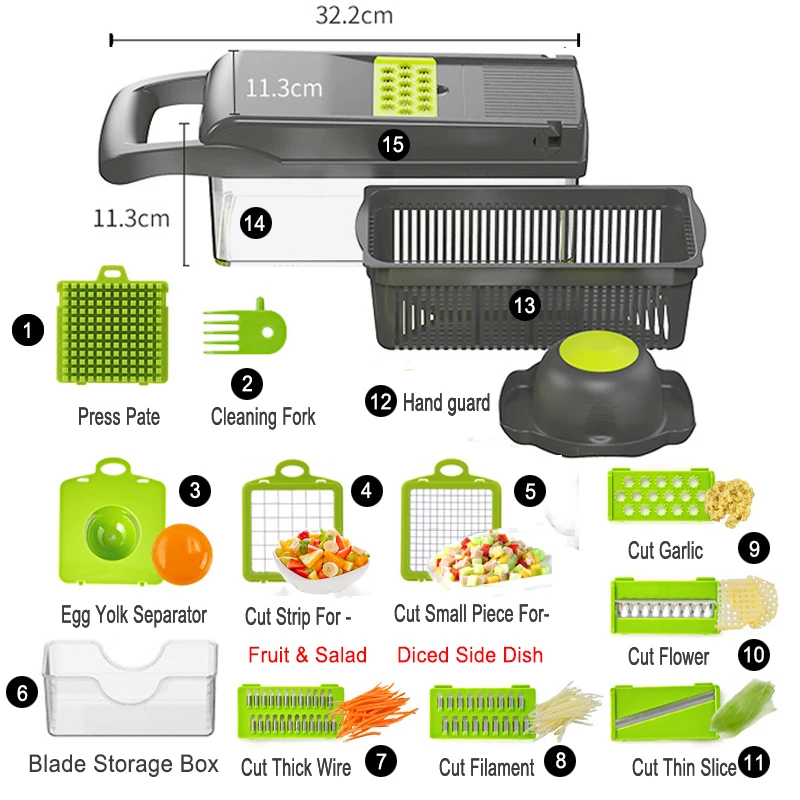 32.2cm

11.3cm

15

11.3cm

14

13

1

Press Pate

2

Cleaning Fork

12 Hand guard

3

Egg Yolk Separator

4

Cut Strip For -

Fruit & Salad

5

Cut Small Piece For-

Diced Side Dish

Cut Garlic

9

Cut Flower

10

6

Blade Storage Box

Cut Thick Wire

7

Cut Filament

8

Cut Thin Slice

11