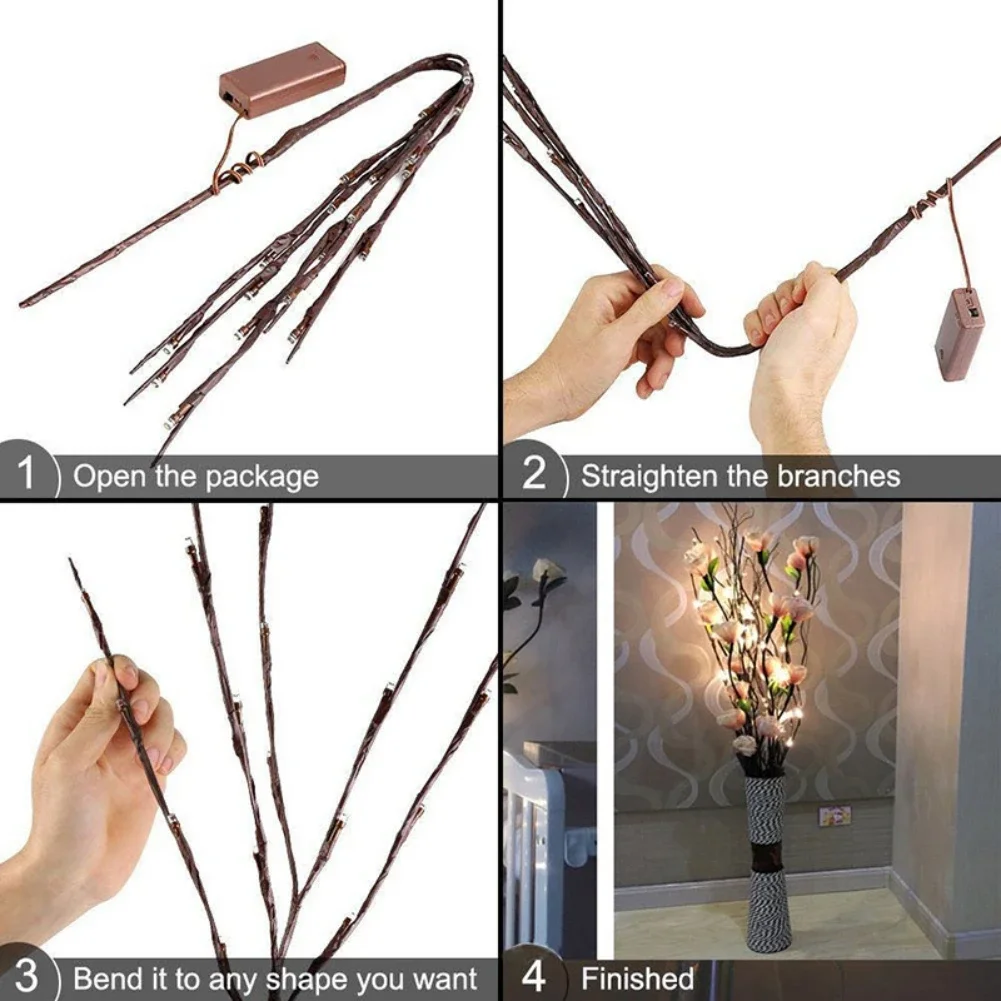 1 Open the package

2 Straighten the branches

3 Bend it to any shape you want

4 Finished