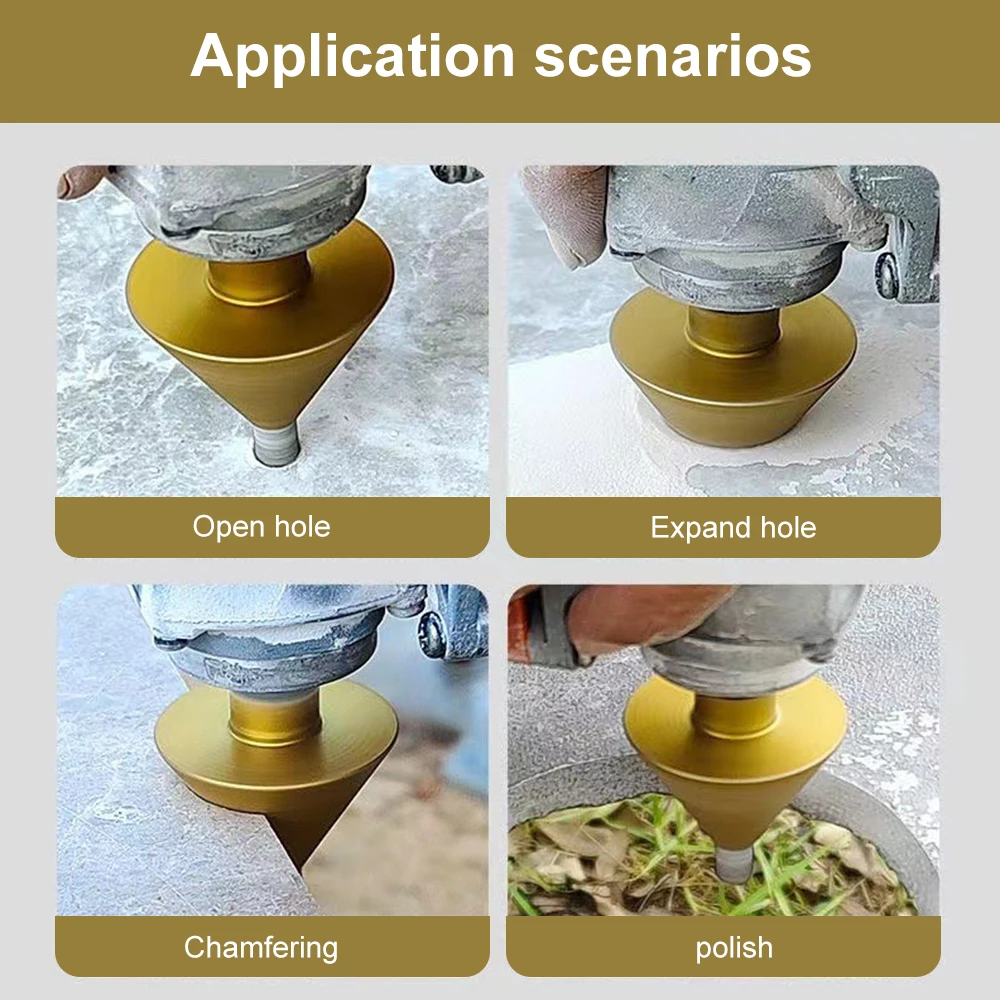 Application scenarios

Open hole

Expand hole

Chamfering

polish