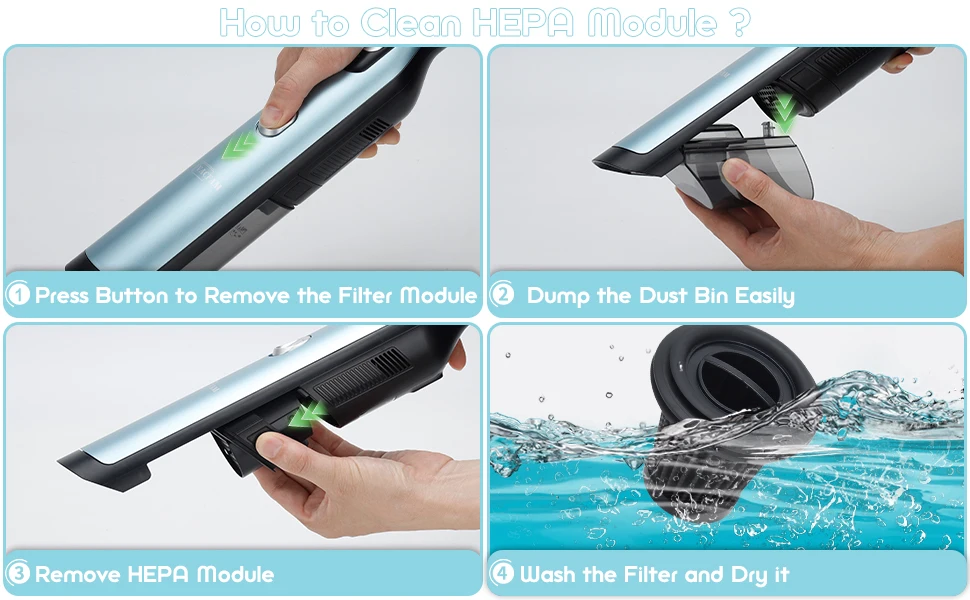 How to Clean HEPA Module ?

1 Press Button to Remove the Filter Module

2 Dump the Dust Bin Easily

3 Remove HEPA Module

4 Wash the Filter and Dry it