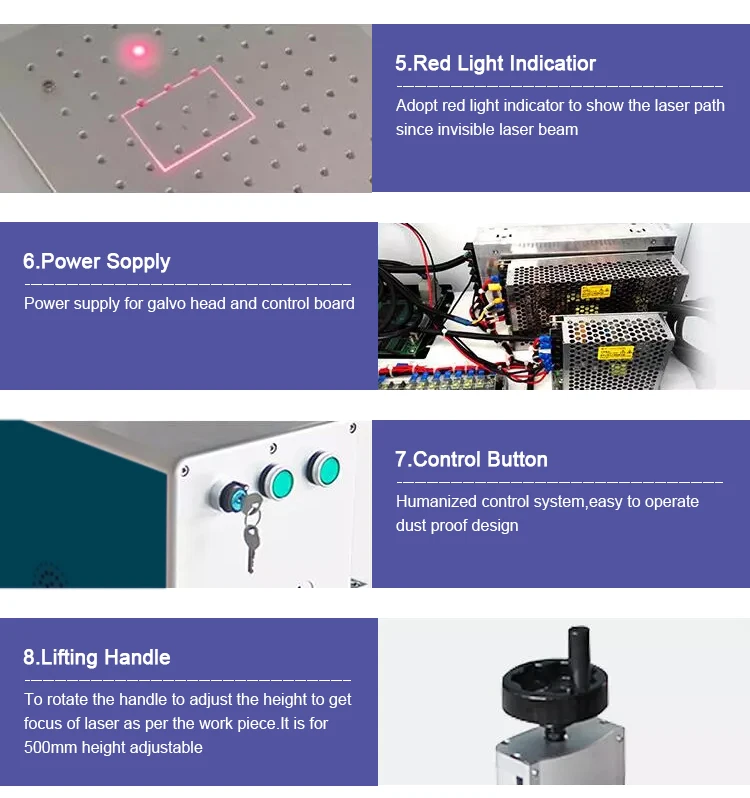 5.Red Light Indicatior

Adopt red light indicator to show the laser path since invisible laser beam

6.Power Sopply

Power supply for galvo head and control board

7.Control Button

Humanized control system,easy to operate dust proof design

8.Lifting Handle

To rotate the handle to adjust the height to get focus of laser as per the work piece.It is for 500mm height adjustable