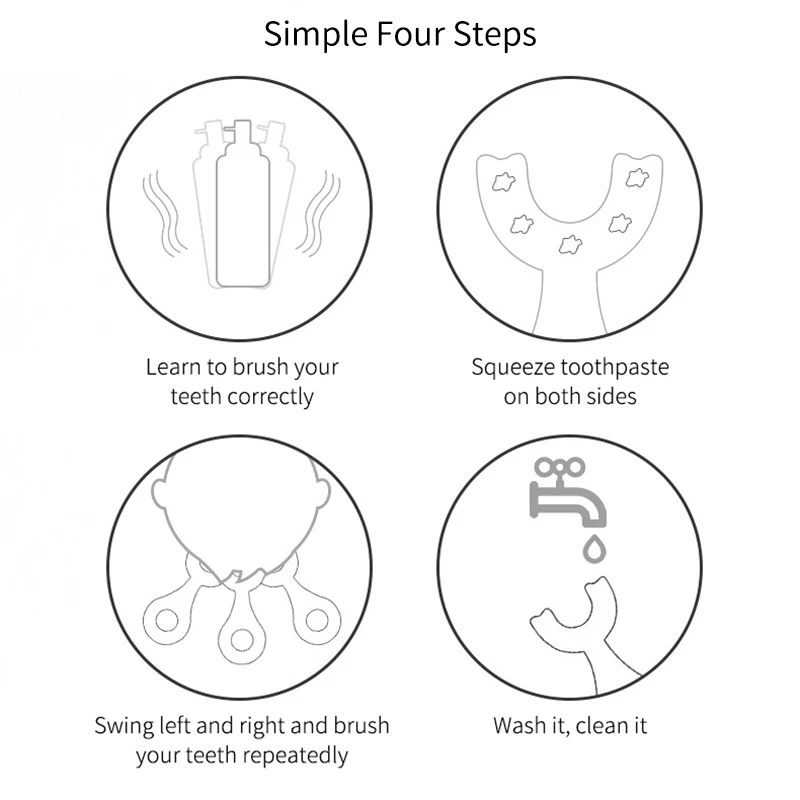 Simple Four Steps

Learn to brush your teeth correctly

Squeeze toothpaste on both sides

Swing left and right and brush your teeth repeatedly

Wash it, clean it