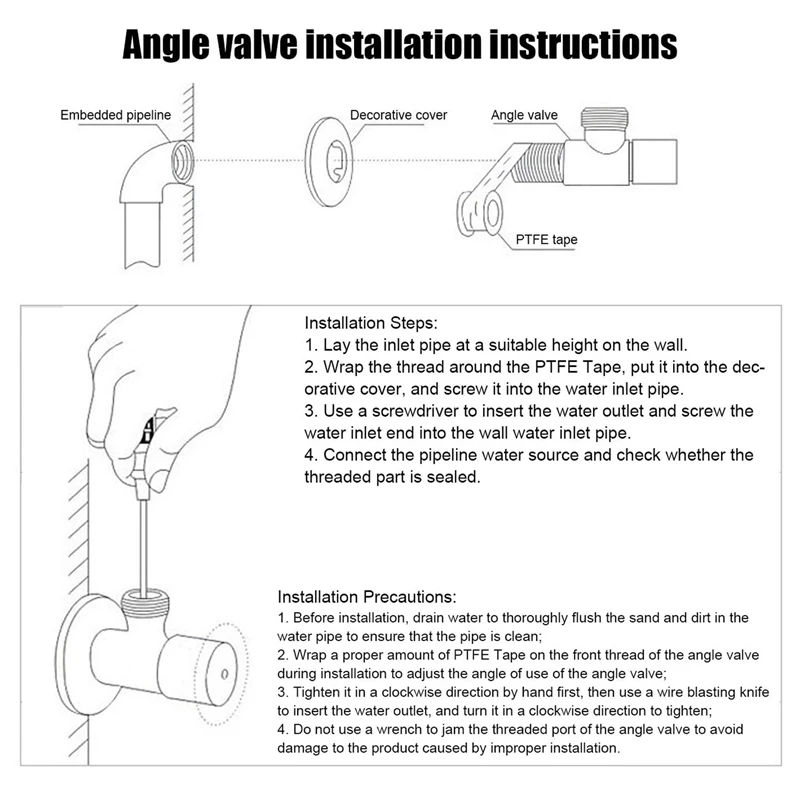 Angle valve installation instructions

Embedded pipeline

Decorative cover

Angle valve

PTFE tape

Installation Steps:
1. Lay the inlet pipe at a suitable height on the wall.
2. Wrap the thread around the PTFE Tape, put it into the decorative cover, and screw it into the water inlet pipe.
3. Use a screwdriver to insert the water outlet and screw the water inlet end into the wall water inlet pipe.
4. Connect the pipeline water source and check whether the threaded part is sealed.

Installation Precautions:
1. Before installation, drain water to thoroughly flush the sand and dirt in the water pipe to ensure that the pipe is clean;
2. Wrap a proper amount of PTFE Tape on the front thread of the angle valve during installation to adjust the angle of use of the angle valve;
3. Tighten it in a clockwise direction by hand first, then use a wire blasting knife to insert the water outlet, and turn it in a clockwise direction to tighten;
4. Do not use a wrench to jam the threaded port of the angle valve to avoid damage to the product caused by improper installation.