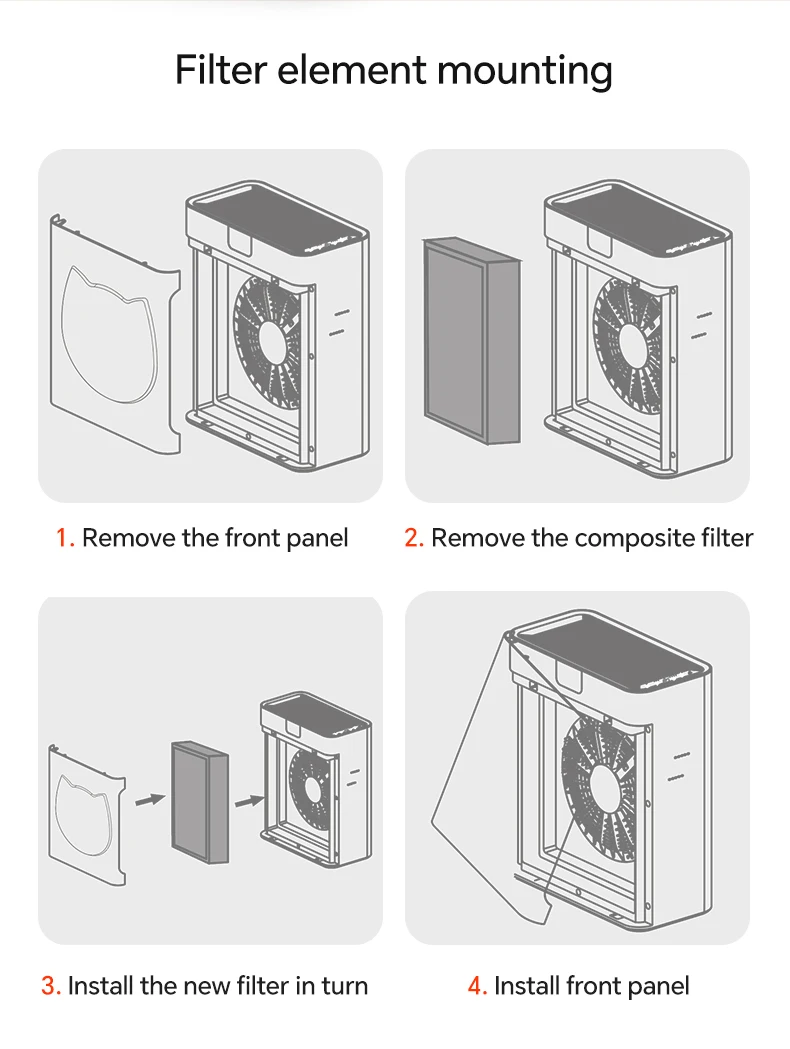 Filter element mounting

1. Remove the front panel

2. Remove the composite filter

3. Install the new filter in turn

4. Install front panel