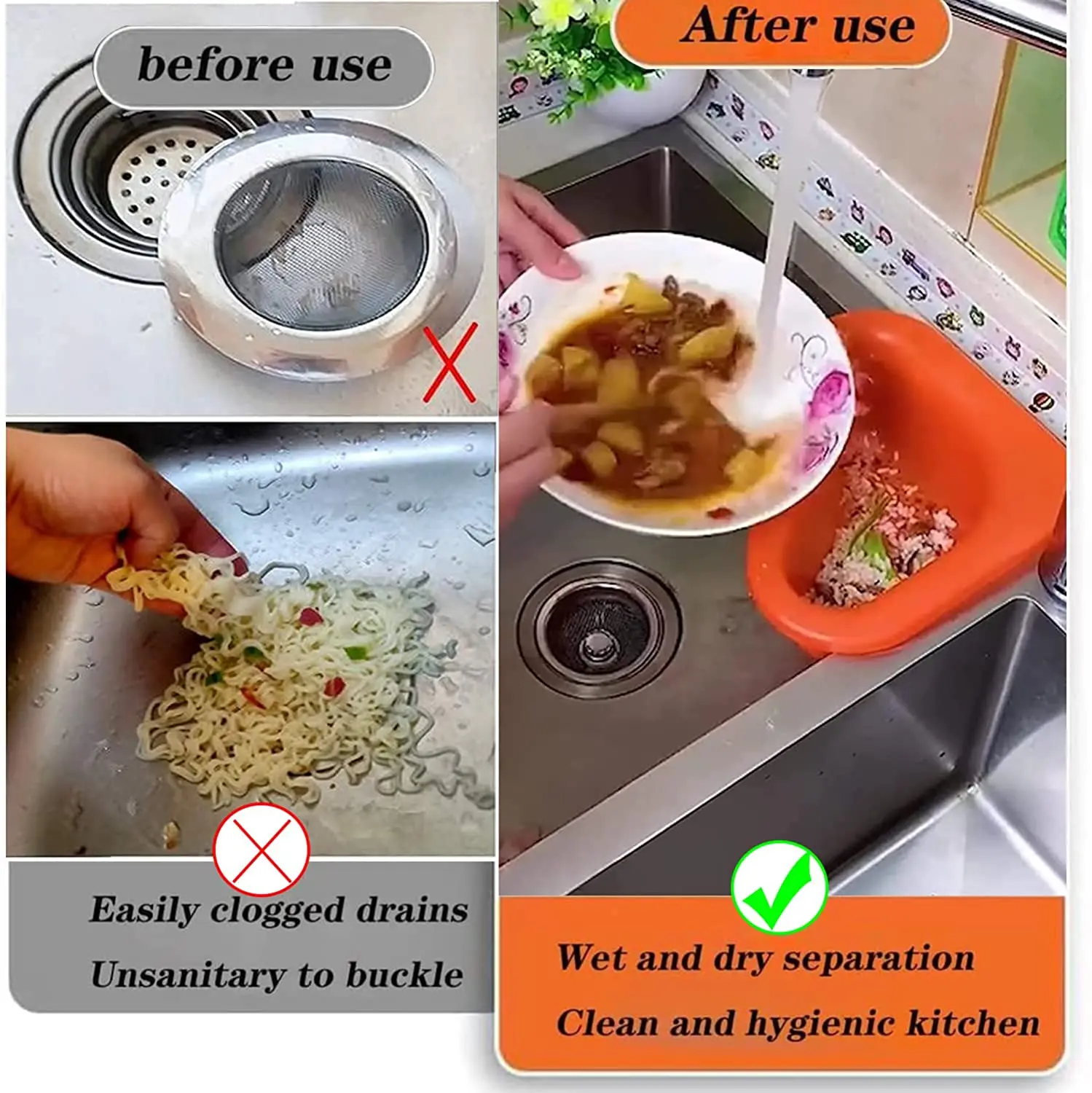 before use

Easily clogged drains

Unsanitary to buckle

After use

Wet and dry separation

Clean and hygienic kitchen