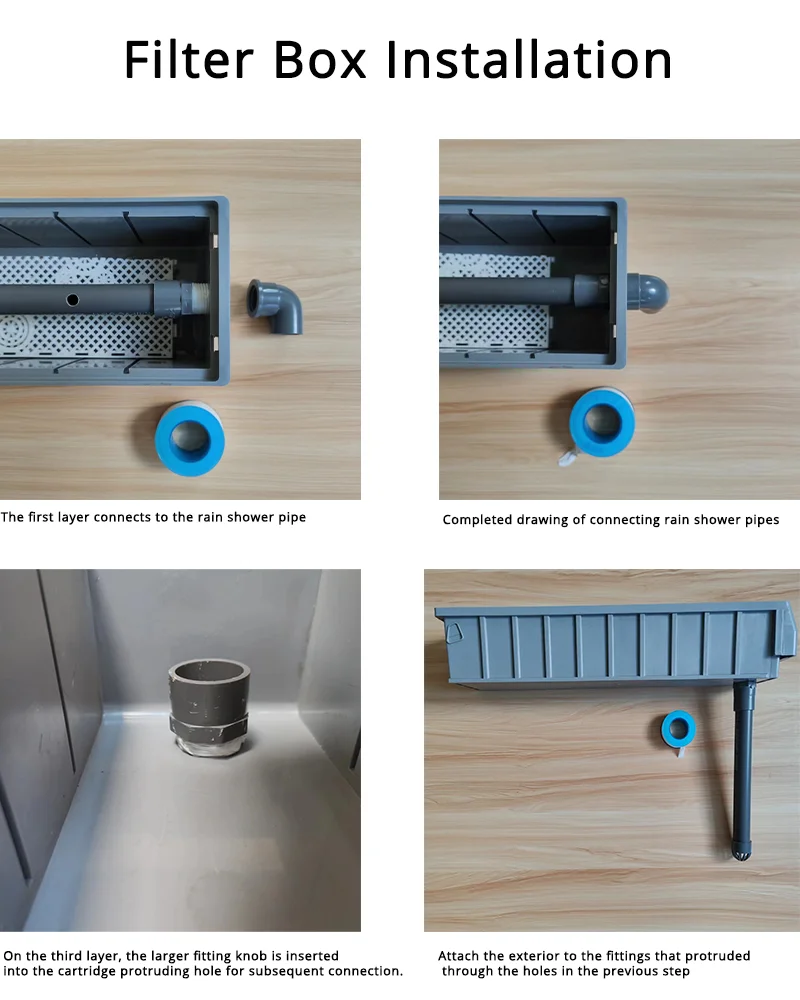 Filter Box Installation

The first layer connects to the rain shower pipe

Completed drawing of connecting rain shower pipes

On the third layer, the larger fitting knob is inserted into the cartridge protruding hole for subsequent connection.

Attach the exterior to the fittings that protruded through the holes in the previous step