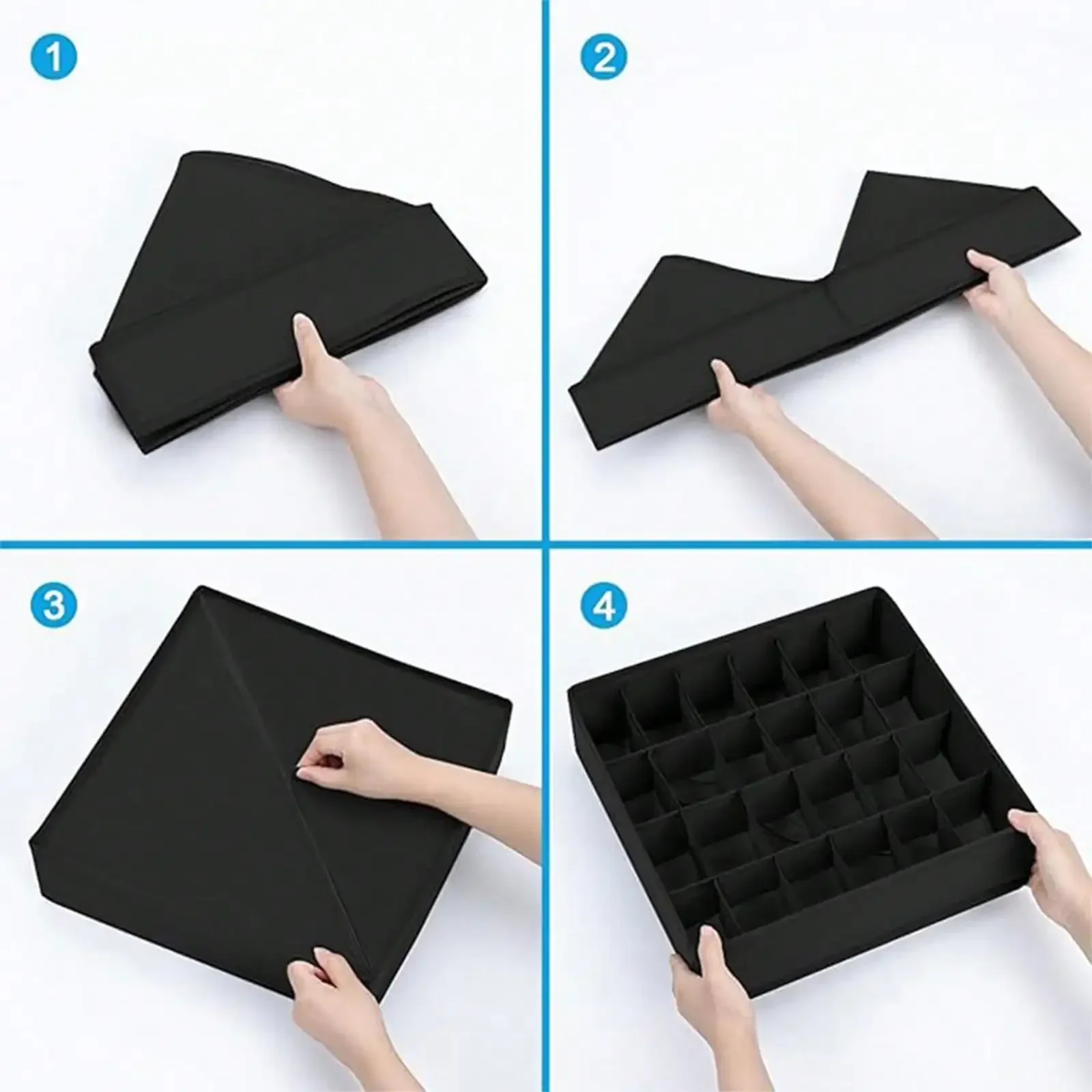 1

2

3

4