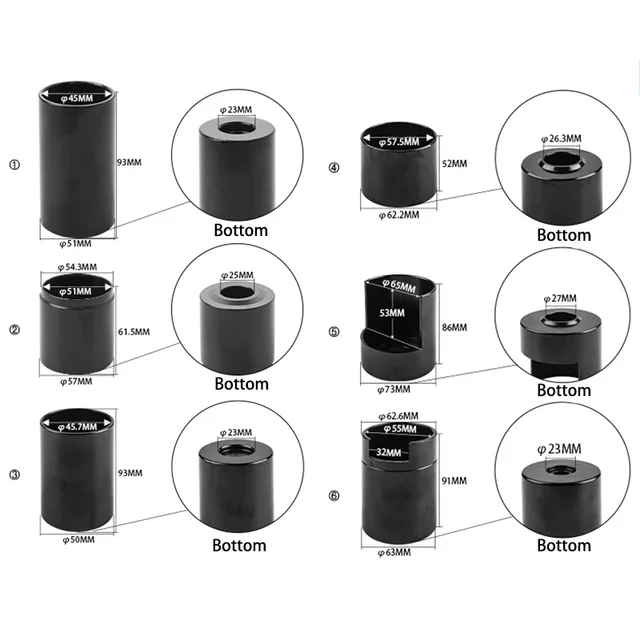 ①
φ45MM
93MM
φ51MM
φ23MM
Bottom

②
φ54.3MM
φ51MM
61.5MM
φ57MM
φ25MM
Bottom

③
φ45.7MM
93MM
φ50MM
φ23MM
Bottom

④
φ57.5MM
52MM
φ62.2MM
φ26.3MM
Bottom

⑤
φ65MM
53MM
86MM
φ73MM
φ27MM
Bottom

⑥
φ62.6MM
φ55MM
32MM
91MM
φ63MM
φ23MM
Bottom