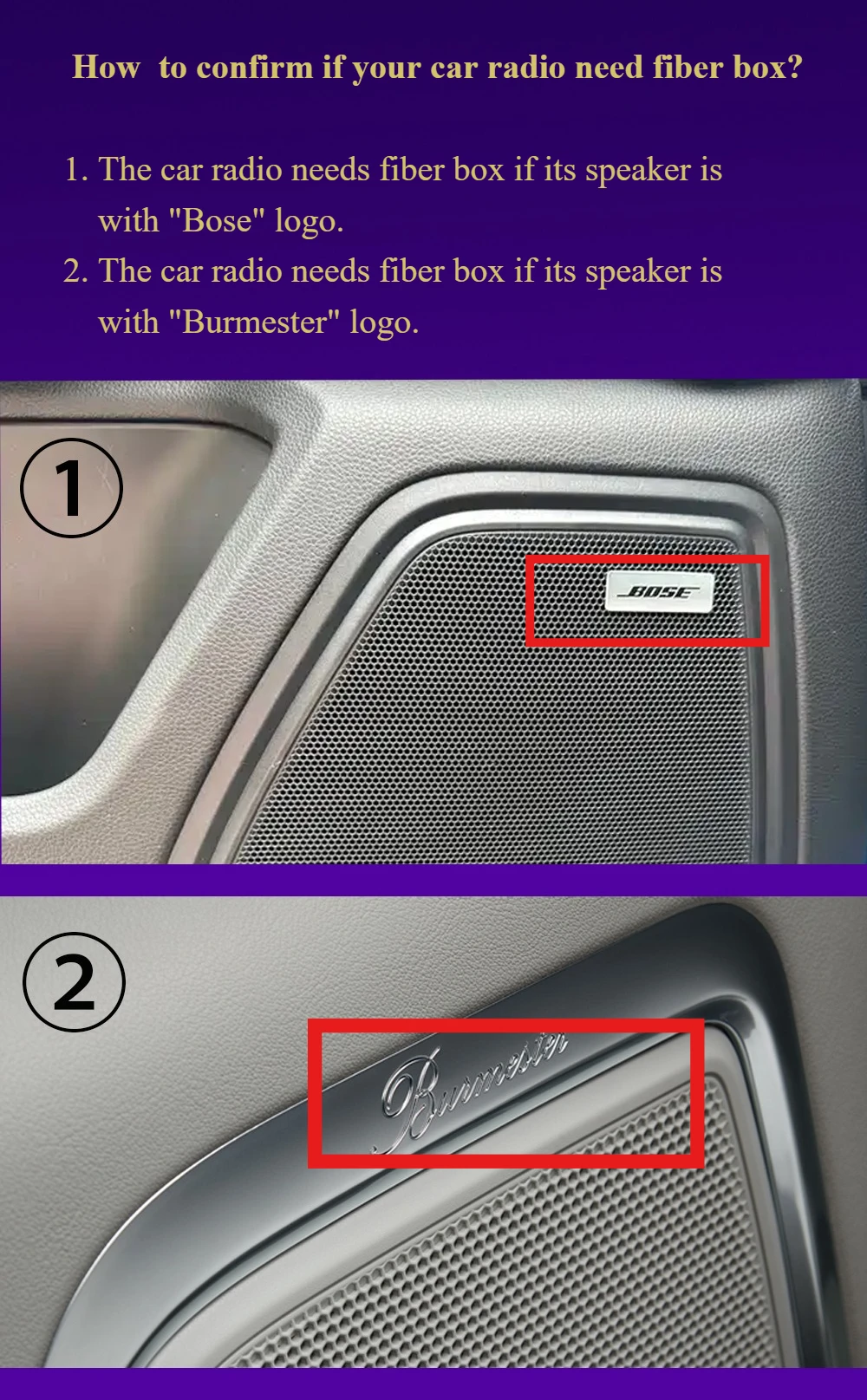 How to confirm if your car radio need fiber box?

1. The car radio needs fiber box if its speaker is with "Bose" logo.
2. The car radio needs fiber box if its speaker is with "Burmester" logo.

①

BOSE

②

Burmester