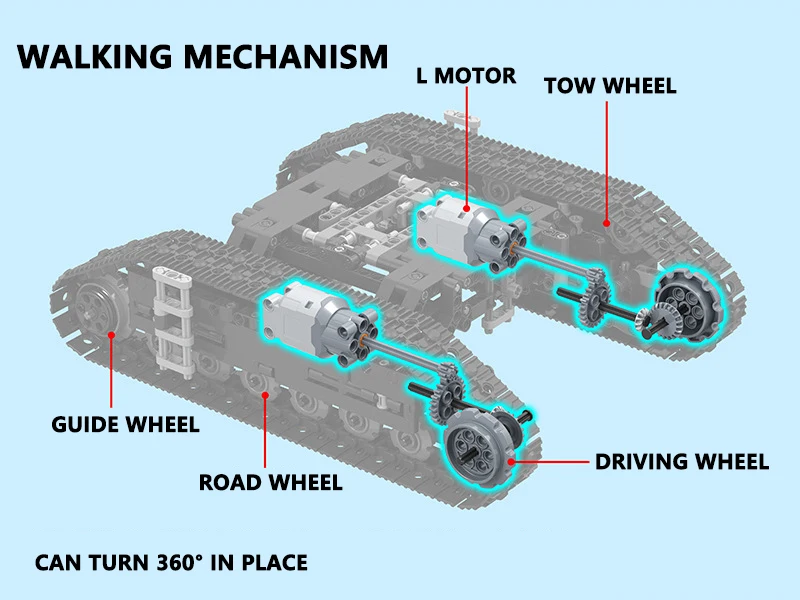 WALKING MECHANISM

L MOTOR

TOW WHEEL

GUIDE WHEEL

ROAD WHEEL

DRIVING WHEEL

CAN TURN 360° IN PLACE