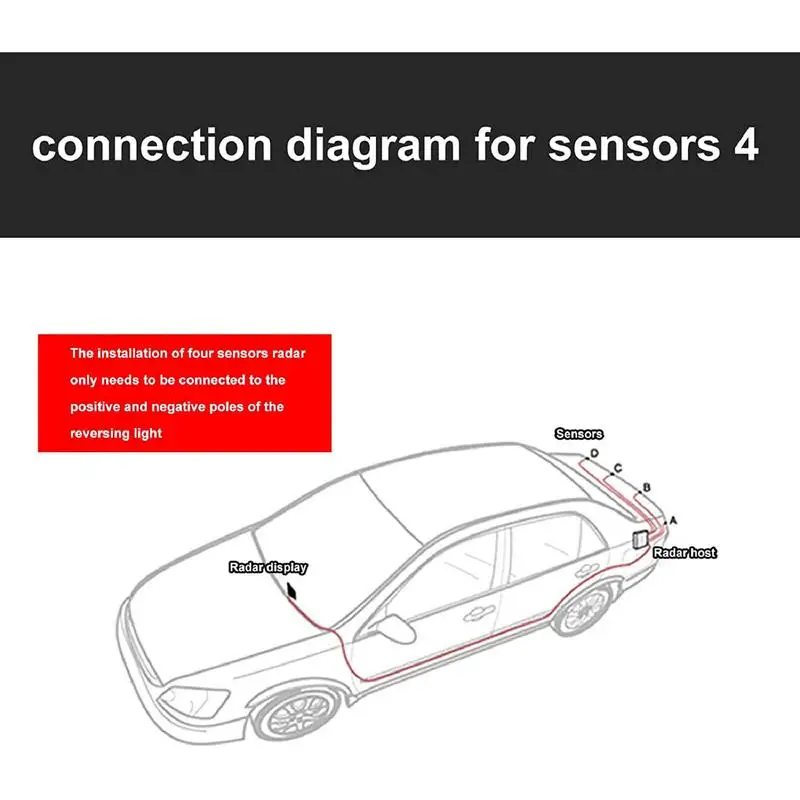 connection diagram for sensors 4

The installation of four sensors radar only needs to be connected to the positive and negative poles of the reversing light

Sensors

D

C

B

A

Radar host

Radar display